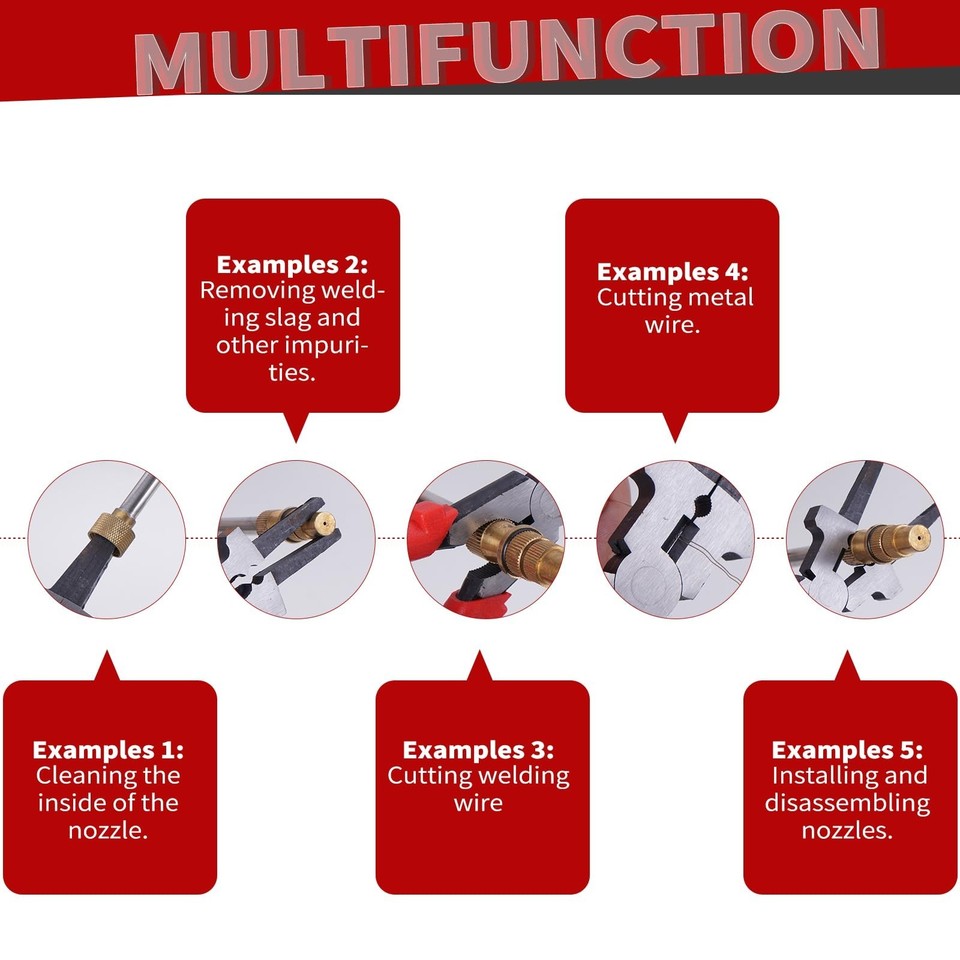 MULTIFUNCTION

Examples 2:
Removing welding slag and other impurities.

Examples 4:
Cutting metal wire.

Examples 1:
Cleaning the inside of the nozzle.

Examples 3:
Cutting welding wire

Examples 5:
Installing and disassembling nozzles.