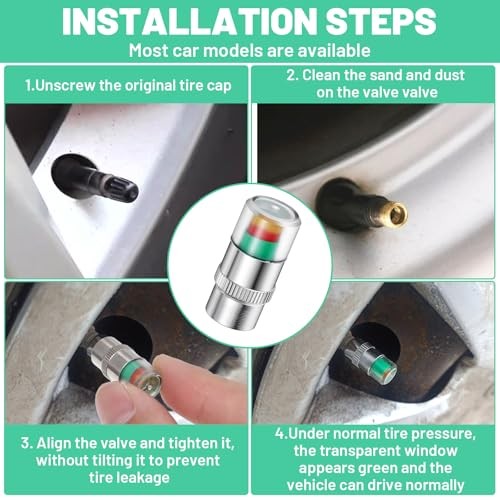 INSTALLATION STEPS
Most car models are available

1.Unscrew the original tire cap

2. Clean the sand and dust on the valve valve

3. Align the valve and tighten it, without tilting it to prevent tire leakage

4.Under normal tire pressure, the transparent window appears green and the vehicle can drive normally