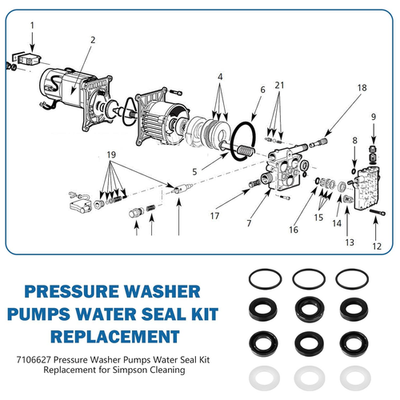 1
2
4
6
21
18
9
8
19
5
17
7
16
15
14
13
12

PRESSURE WASHER PUMPS WATER SEAL KIT REPLACEMENT

7106627 Pressure Washer Pumps Water Seal Kit Replacement for Simpson Cleaning