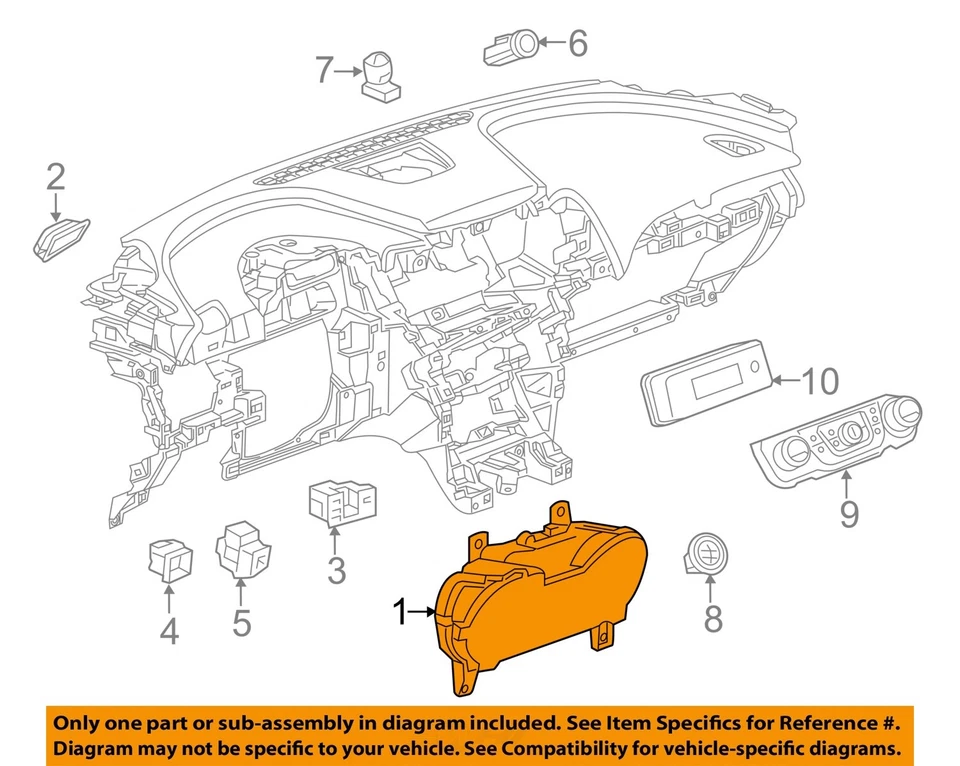 7
6
2
10
9
3
4
5
1
8

Only one part or sub-assembly in diagram included. See Item Specifics for Reference #. Diagram may not be specific to your vehicle. See Compatibility for vehicle-specific diagrams.