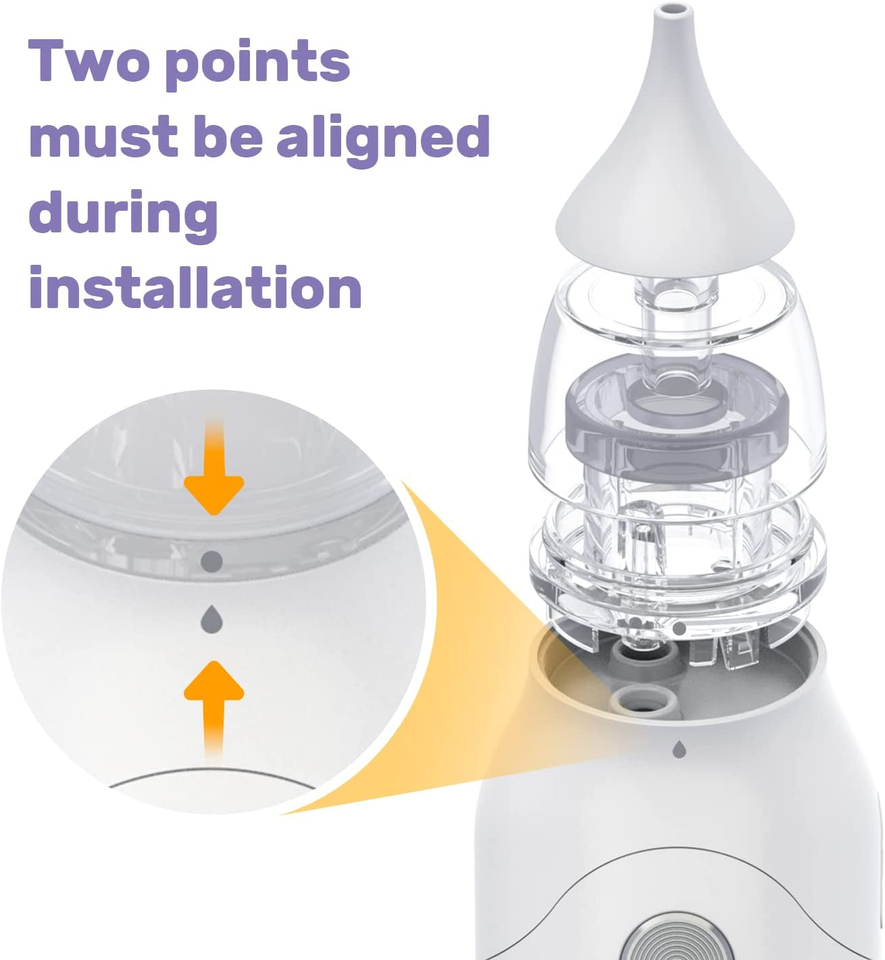 Two points must be aligned during installation