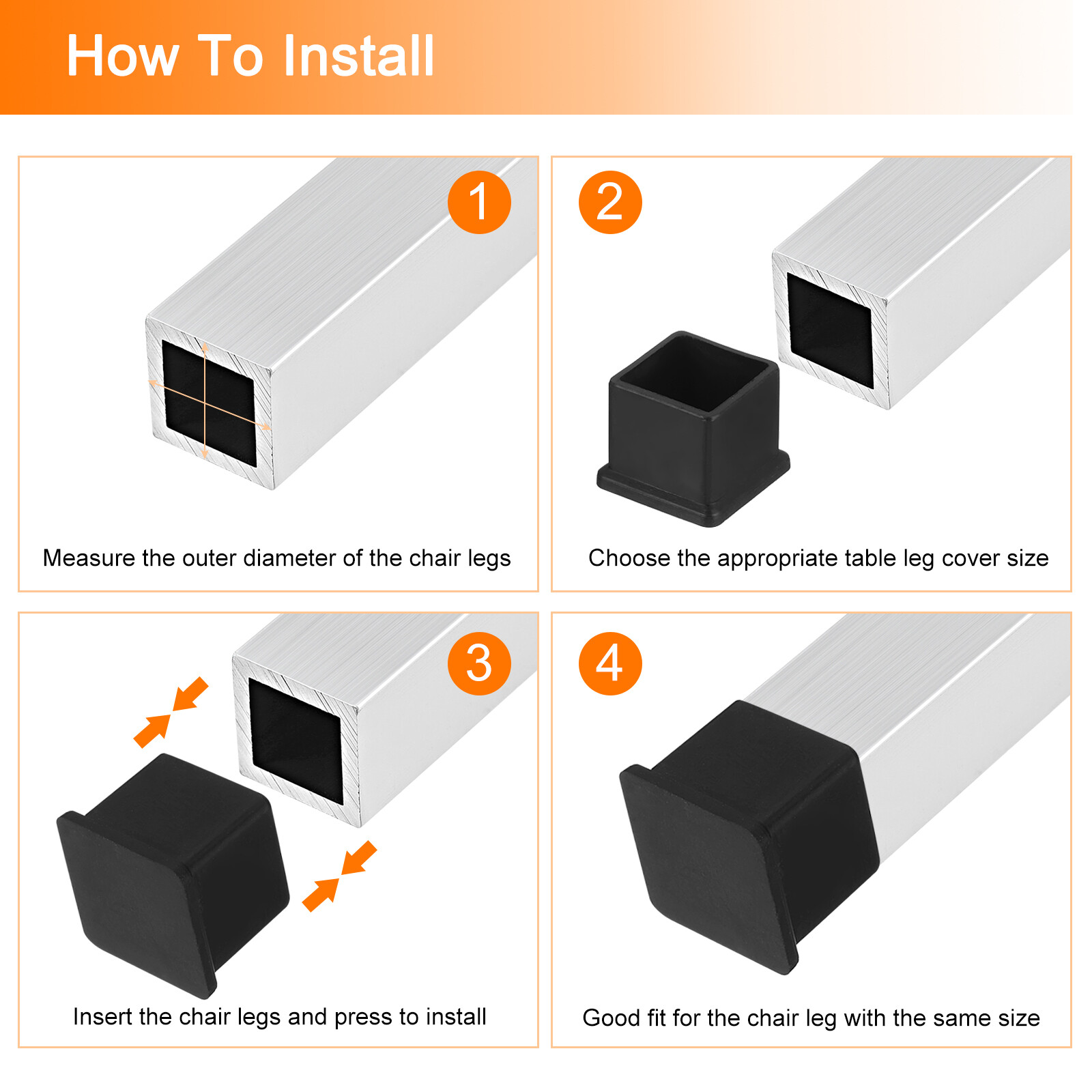 How To Install

1

Measure the outer diameter of the chair legs

2

Choose the appropriate table leg cover size

3

Insert the chair legs and press to install

4

Good fit for the chair leg with the same size