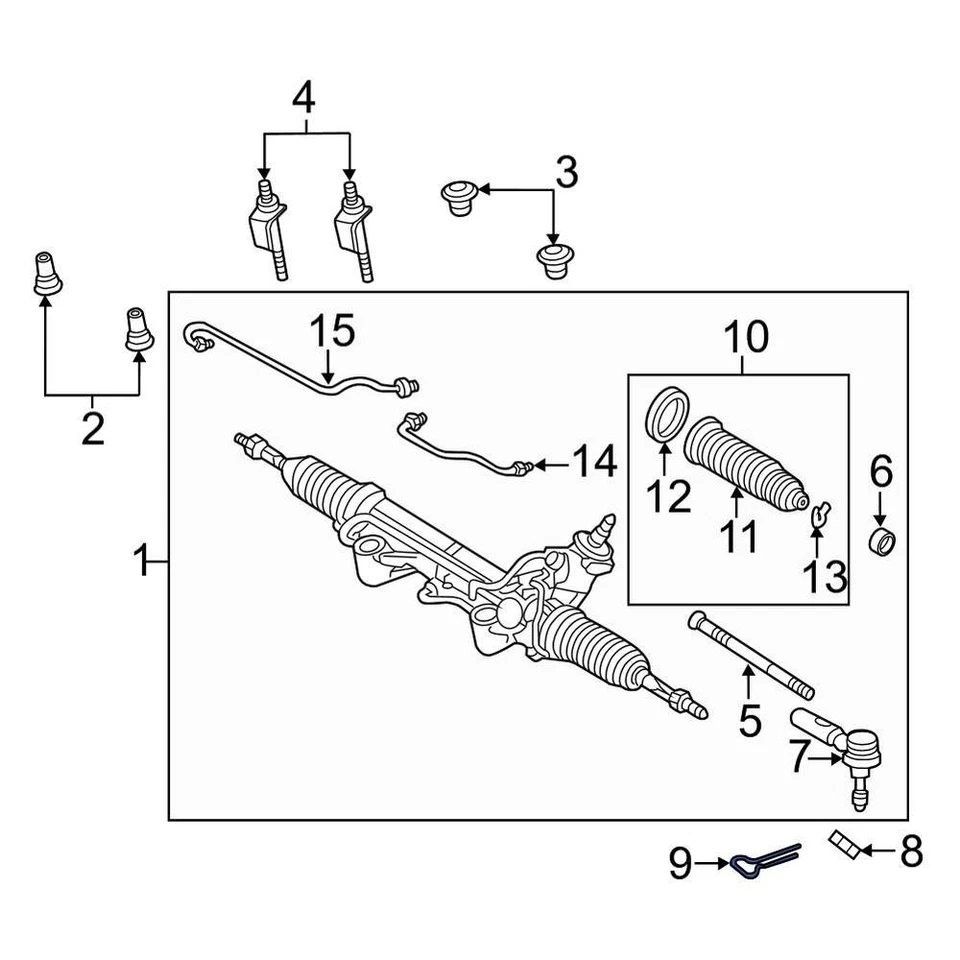 4
3
2
15
10
14
12
11
6
13
1
5
7
9
8