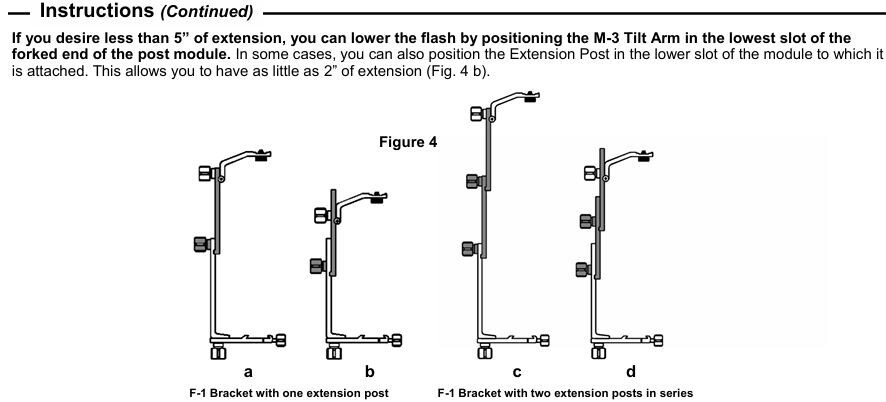 Instructions (Continued)

If you desire less than 5" of extension, you can lower the flash by positioning the M-3 Tilt Arm in the lowest slot of the forked end of the post module. In some cases, you can also position the Extension Post in the lower slot of the module to which it is attached. This allows you to have as little as 2" of extension (Fig. 4 b).

Figure 4

a

b

c

d

F-1 Bracket with one extension post

F-1 Bracket with two extension posts in series