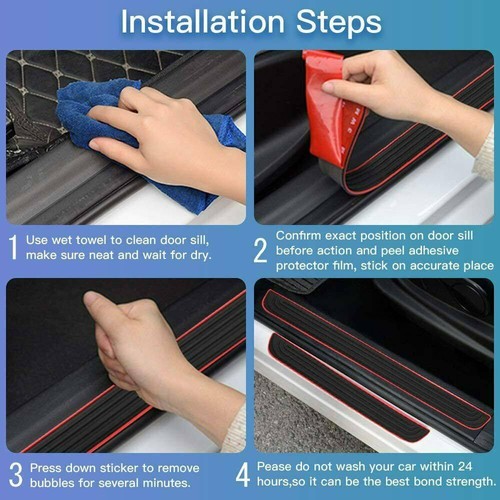 Installation Steps

1 Use wet towel to clean door sill, make sure neat and wait for dry.

2 Confirm exact position on door sill before action and peel adhesive protector film, stick on accurate place

3 Press down sticker to remove bubbles for several minutes.

4 Pease do not wash your car within 24 hours,so it can be the best bond strength.