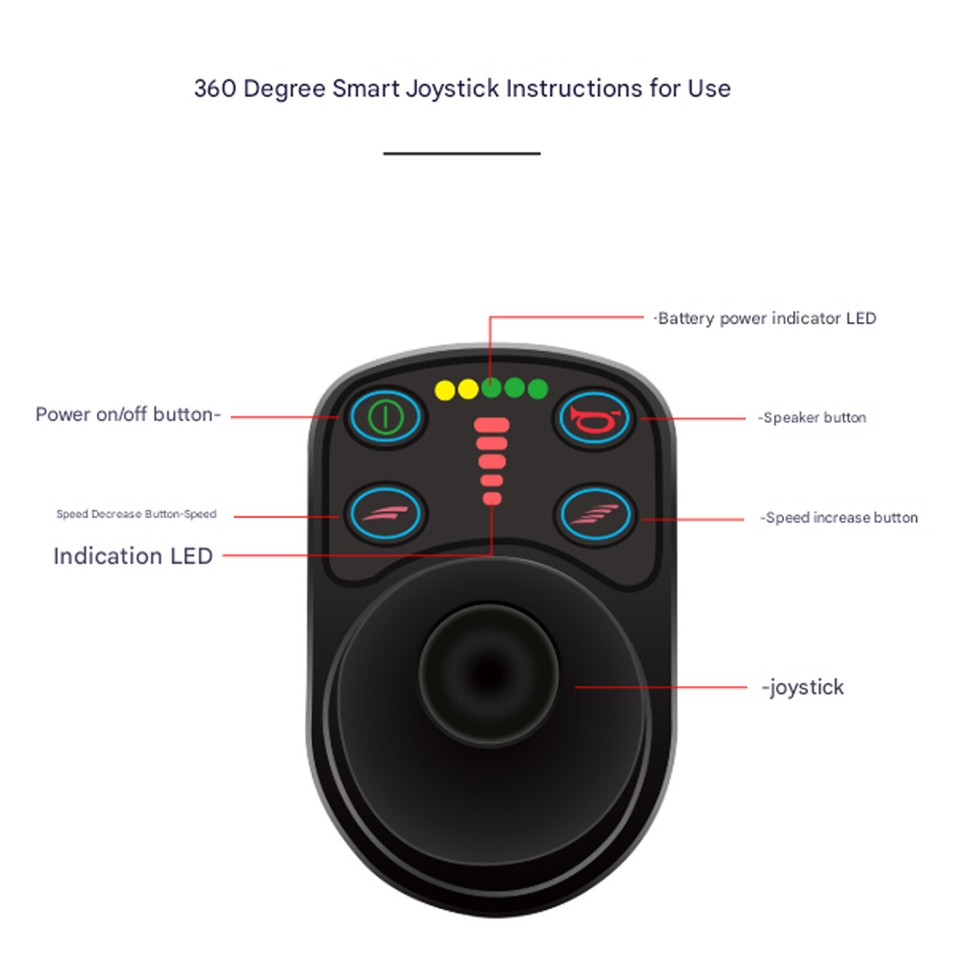 360 Degree Smart Joystick Instructions for Use

-Battery power indicator LED

Power on/off button-

-Speaker button

Speed Decrease Button-Speed

-Speed increase button

Indication LED

-joystick