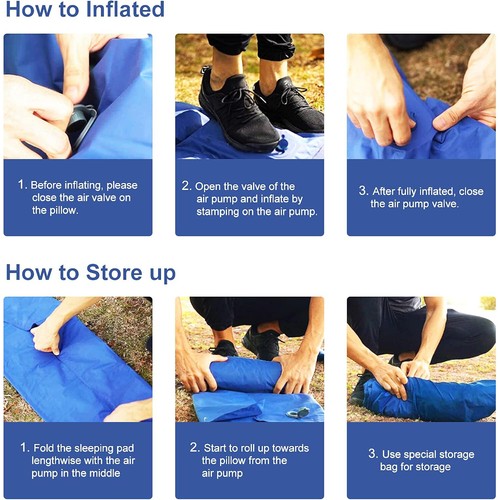 How to Inflated

1. Before inflating, please close the air valve on the pillow.

2. Open the valve of the air pump and inflate by stamping on the air pump.

3. After fully inflated, close the air pump valve.

How to Store up

1. Fold the sleeping pad lengthwise with the air pump in the middle

2. Start to roll up towards the pillow from the air pump

3. Use special storage bag for storage