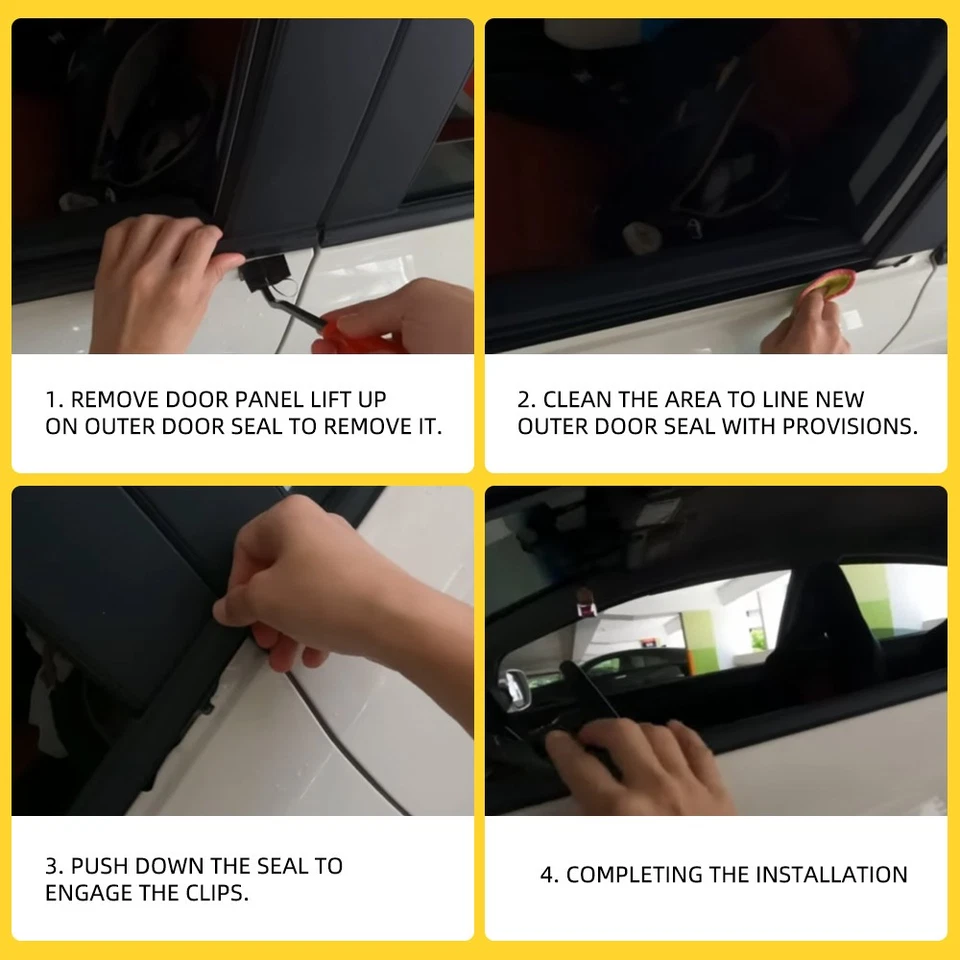 1. REMOVE DOOR PANEL LIFT UP ON OUTER DOOR SEAL TO REMOVE IT.

2. CLEAN THE AREA TO LINE NEW OUTER DOOR SEAL WITH PROVISIONS.

3. PUSH DOWN THE SEAL TO ENGAGE THE CLIPS.

4. COMPLETING THE INSTALLATION