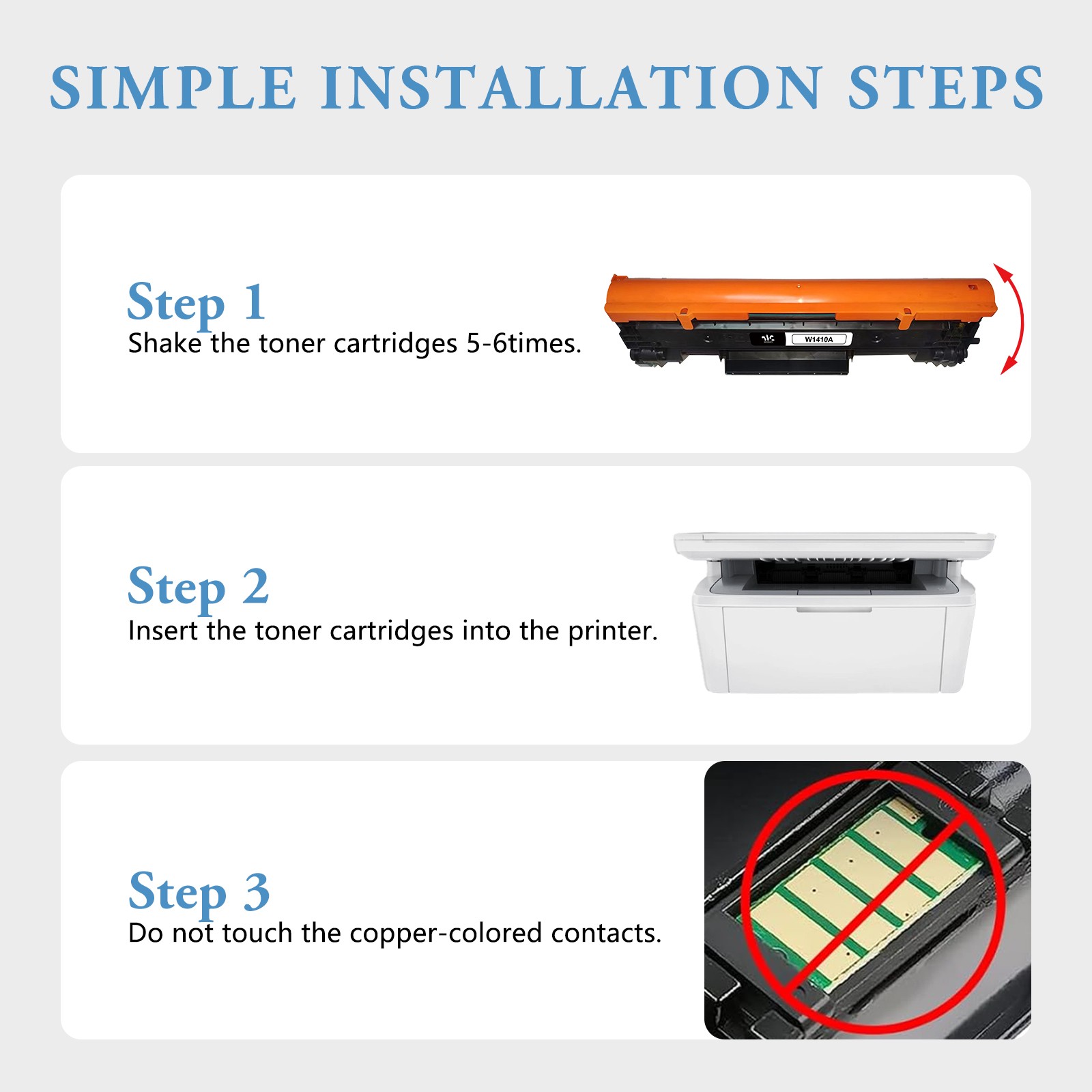 SIMPLE INSTALLATION STEPS

Step 1
Shake the toner cartridges 5-6times.

W1410A

Step 2
Insert the toner cartridges into the printer.

Step 3
Do not touch the copper-colored contacts.