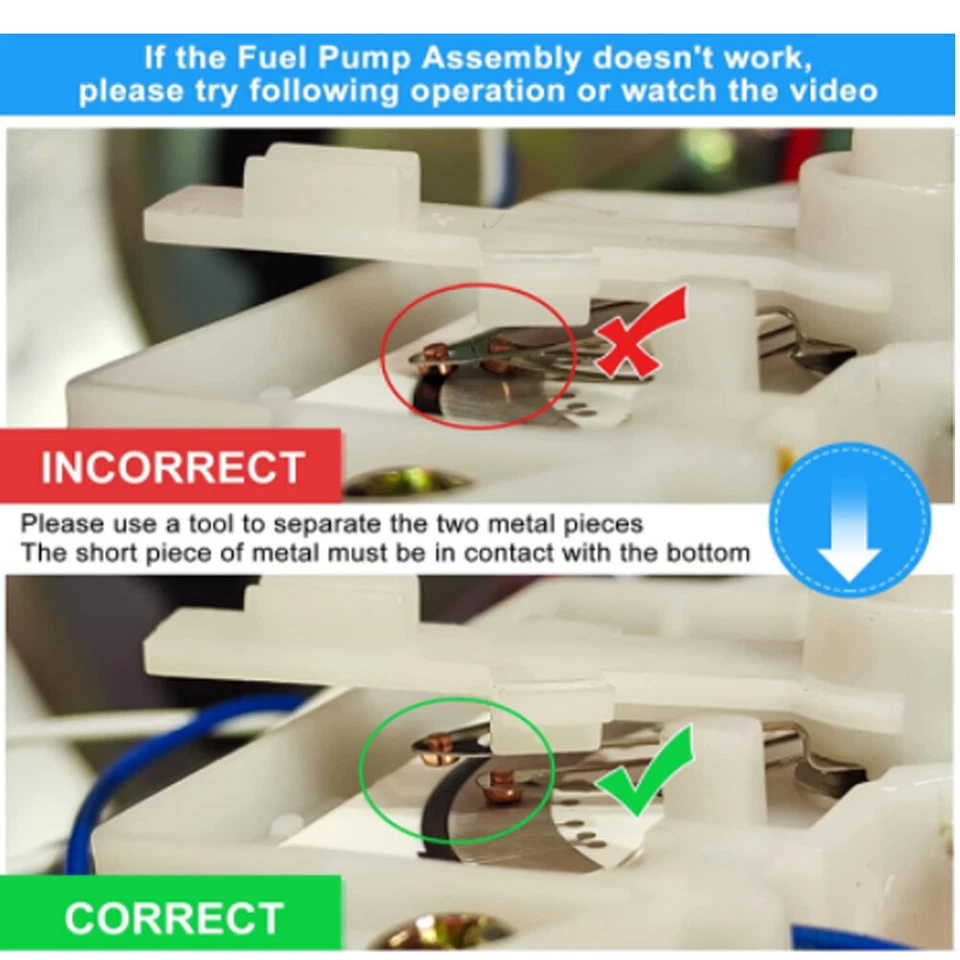 If the Fuel Pump Assembly doesn't work, please try following operation or watch the video

INCORRECT

Please use a tool to separate the two metal pieces
The short piece of metal must be in contact with the bottom

CORRECT