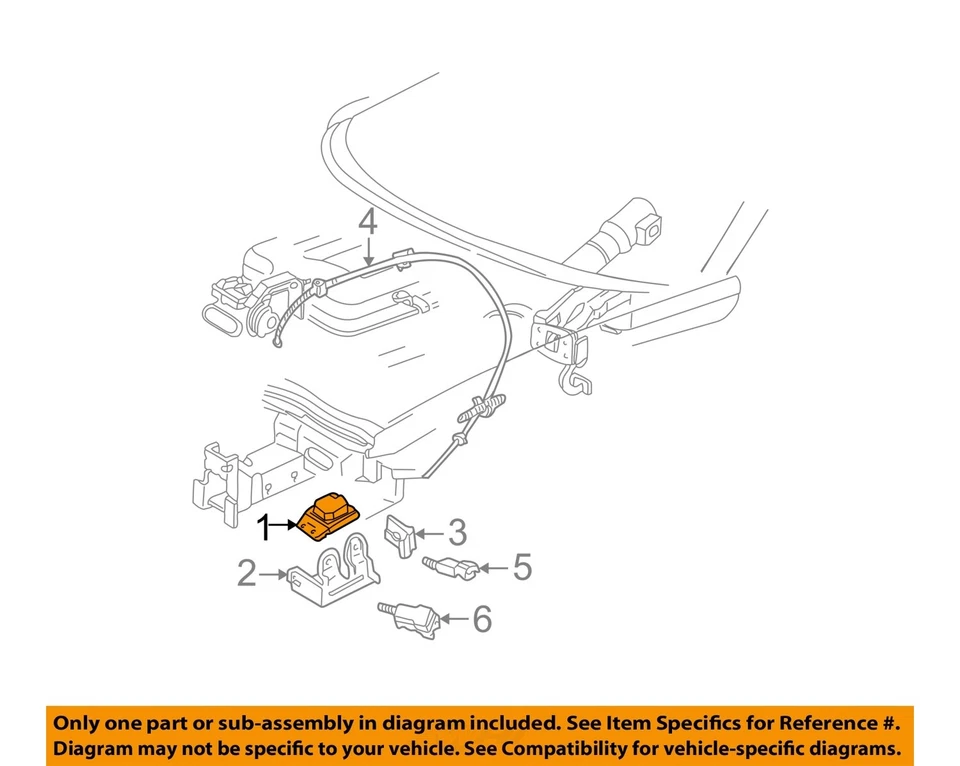 4
1
3
2
5
6

Only one part or sub-assembly in diagram included. See Item Specifics for Reference #.
Diagram may not be specific to your vehicle. See Compatibility for vehicle-specific diagrams.