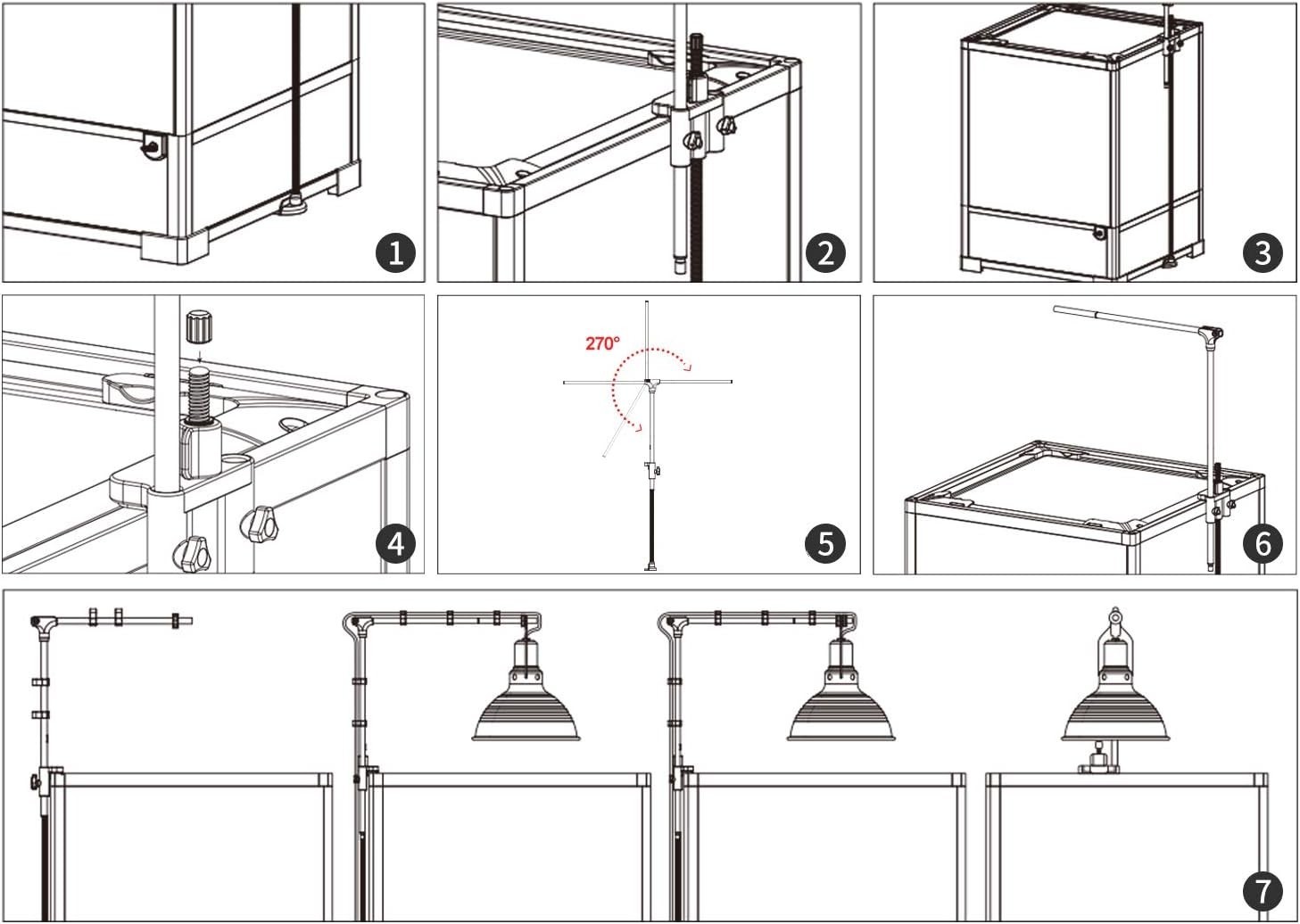 1

2

3

4

270°

5

6

7