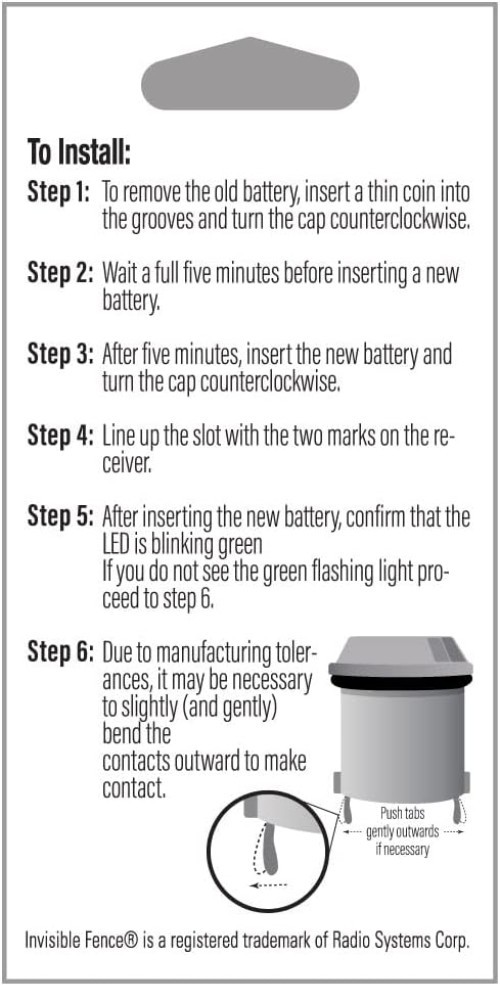 To Install:

Step 1: To remove the old battery, insert a thin coin into the grooves and turn the cap counterclockwise.

Step 2: Wait a full five minutes before inserting a new battery.

Step 3: After five minutes, insert the new battery and turn the cap counterclockwise.

Step 4: Line up the slot with the two marks on the receiver.

Step 5: After inserting the new battery, confirm that the LED is blinking green
If you do not see the green flashing light proceed to step 6.

Step 6: Due to manufacturing tolerances, it may be necessary to slightly (and gently) bend the
contacts outward to make contact.

Push tabs gently outwards if necessary

Invisible Fence® is a registered trademark of Radio Systems Corp.