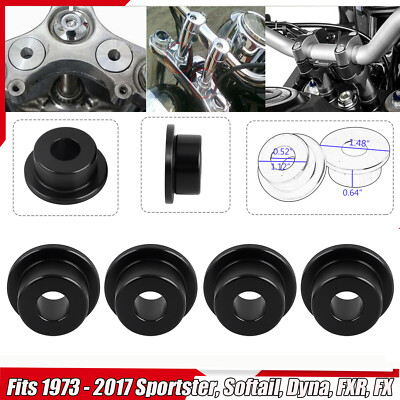 0.52"
1.12"
1.48"
0.64"

Fits 1973 - 2017 Sportster, Softail, Dyna, FXR, FX