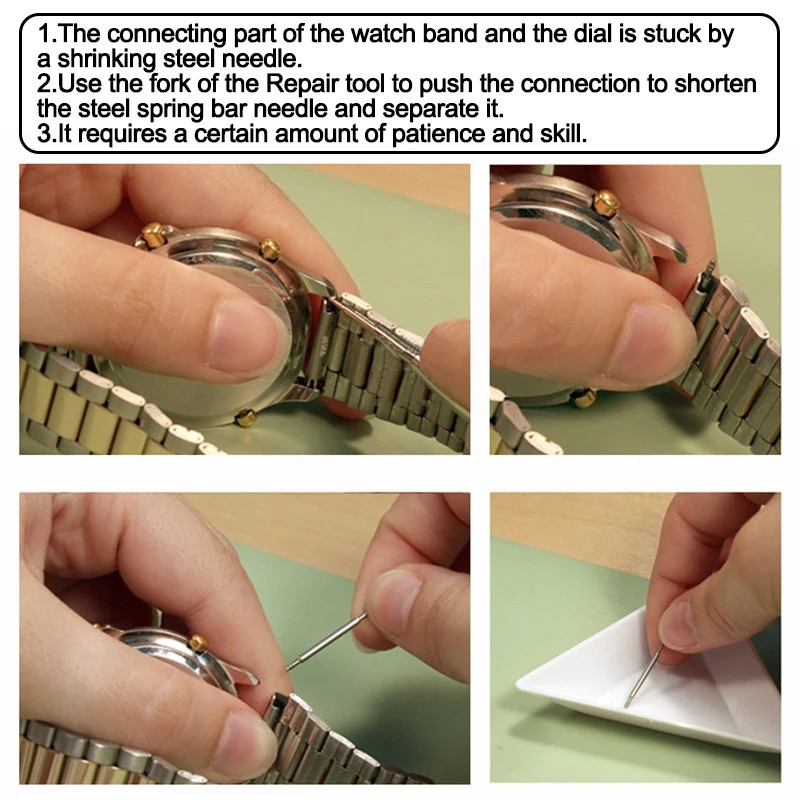 1.The connecting part of the watch band and the dial is stuck by a shrinking steel needle.
2.Use the fork of the Repair tool to push the connection to shorten the steel spring bar needle and separate it.
3.It requires a certain amount of patience and skill.