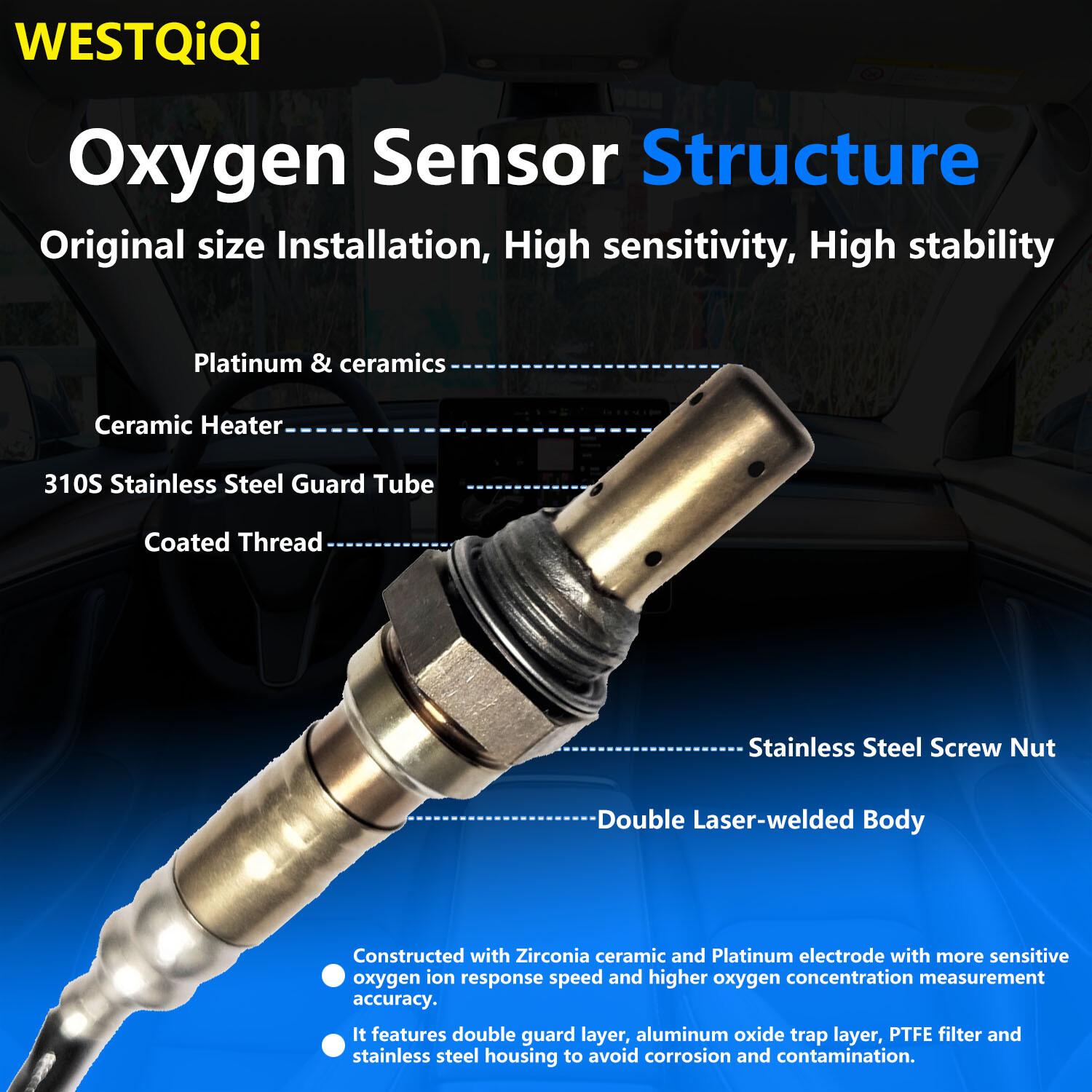 WESTQiQi

Oxygen Sensor Structure

Original size Installation, High sensitivity, High stability

Platinum & ceramics

Ceramic Heater

310S Stainless Steel Guard Tube

Coated Thread

Stainless Steel Screw Nut

Double Laser-welded Body

Constructed with Zirconia ceramic and Platinum electrode with more sensitive oxygen ion response speed and higher oxygen concentration measurement accuracy.

It features double guard layer, aluminum oxide trap layer, PTFE filter and stainless steel housing to avoid corrosion and contamination.