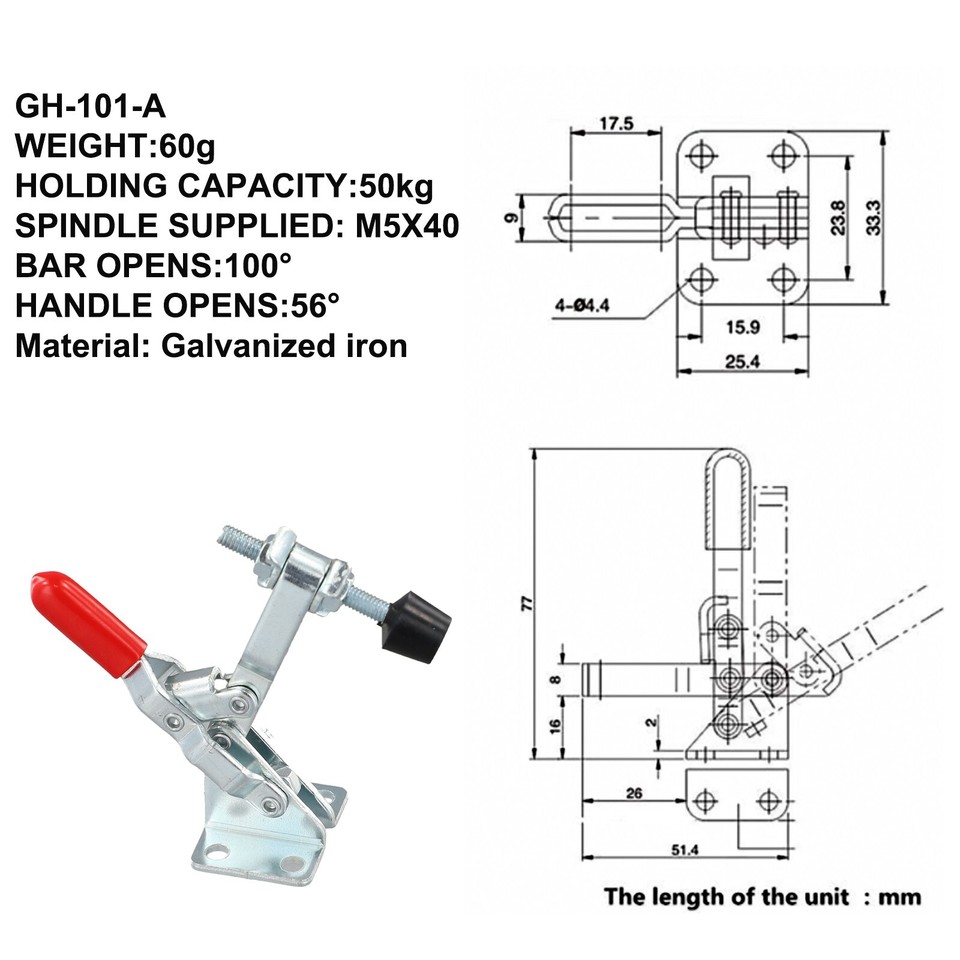 GH-101-A
WEIGHT:60g
HOLDING CAPACITY:50kg
SPINDLE SUPPLIED: M5X40
BAR OPENS:100°
HANDLE OPENS:56°
Material: Galvanized iron

17.5
9
23.8
33.3
4-Ø4.4
15.9
25.4

77
8
16
2
26
51.4

The length of the unit : mm