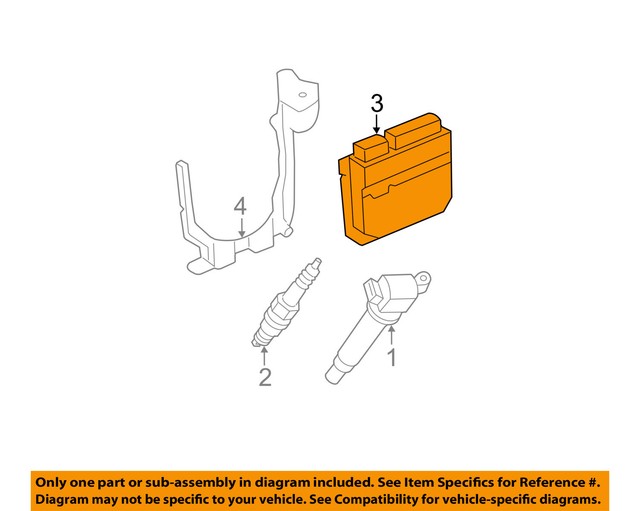 3

4

2

1

Only one part or sub-assembly in diagram included. See Item Specifics for Reference #. Diagram may not be specific to your vehicle. See Compatibility for vehicle-specific diagrams.