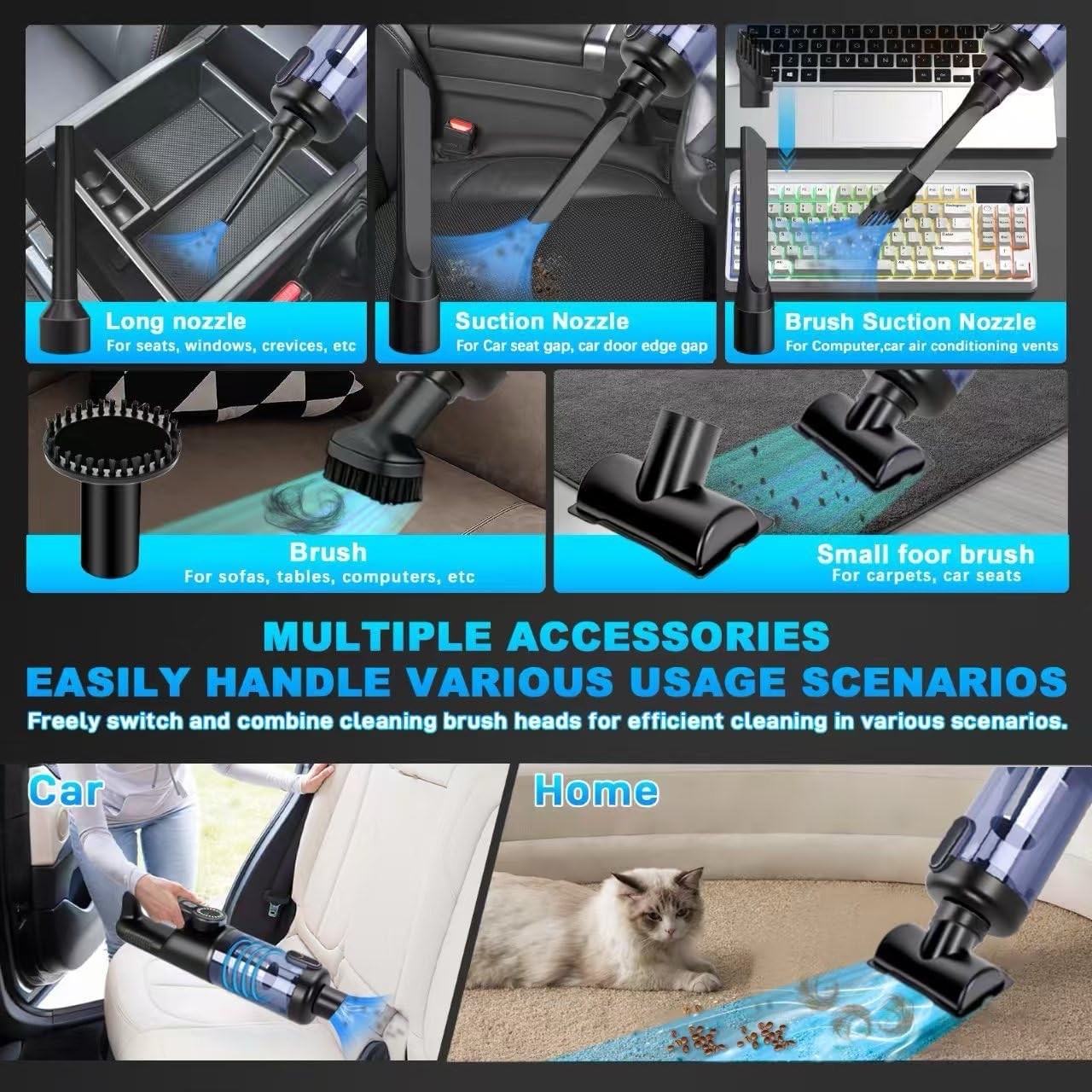 Long nozzle
For seats, windows, crevices, etc

Suction Nozzle
For Car seat gap, car door edge gap

Brush Suction Nozzle
For Computer,car air conditioning vents

Brush
For sofas, tables, computers, etc

Small foor brush
For carpets, car seats

MULTIPLE ACCESSORIES
EASILY HANDLE VARIOUS USAGE SCENARIOS
Freely switch and combine cleaning brush heads for efficient cleaning in various scenarios.

Car

Home