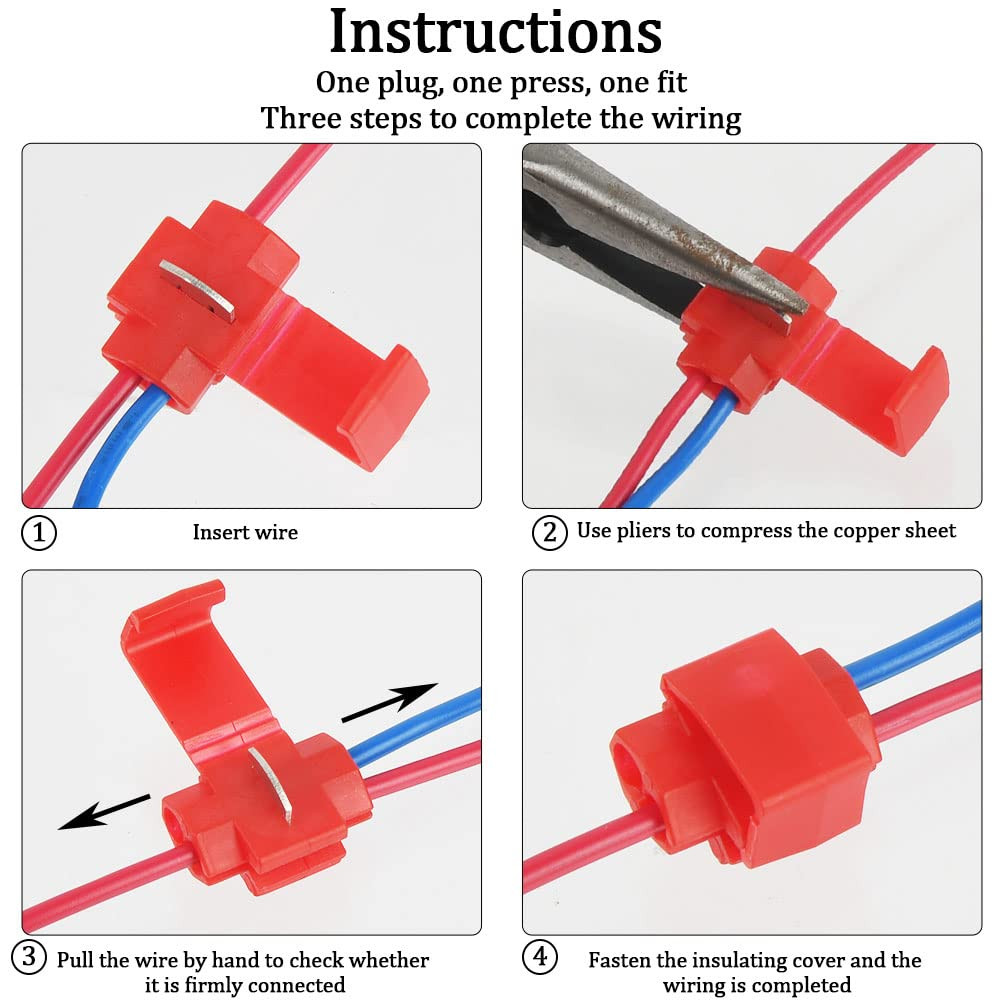 Instructions
One plug, one press, one fit
Three steps to complete the wiring

① Insert wire

② Use pliers to compress the copper sheet

③ Pull the wire by hand to check whether it is firmly connected

④ Fasten the insulating cover and the wiring is completed