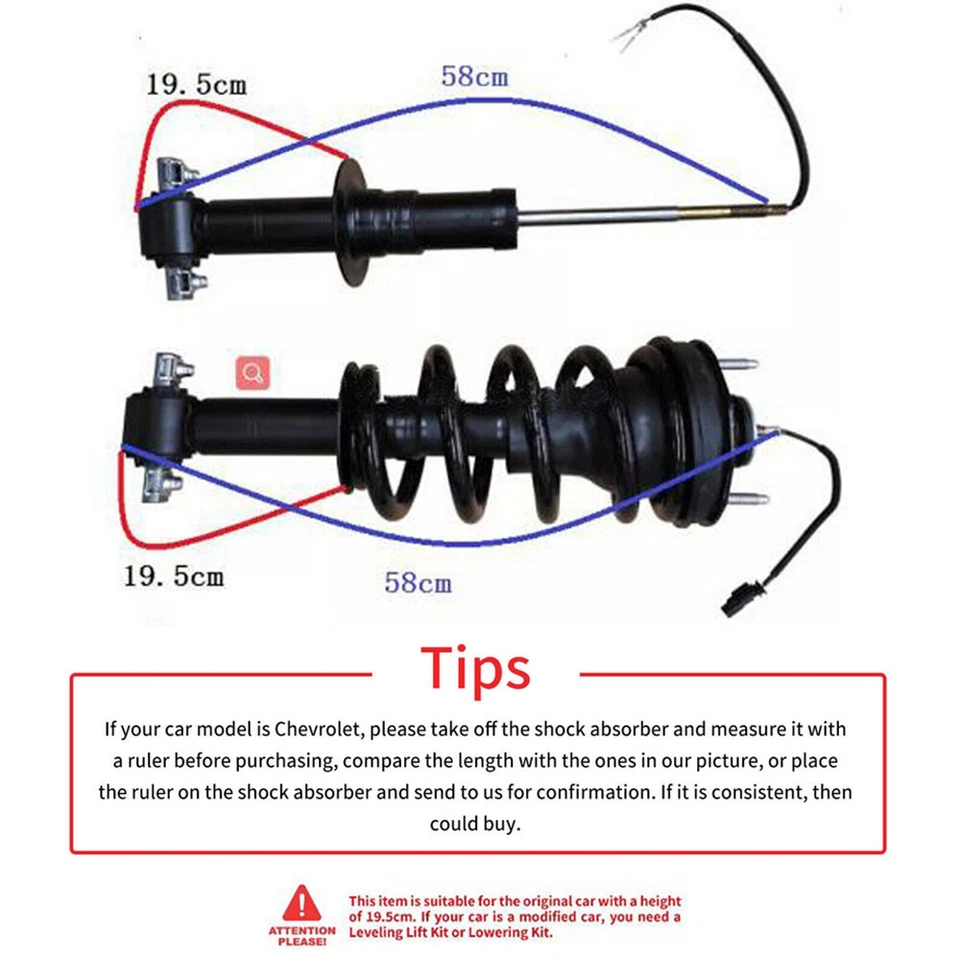 19.5cm

58cm

19.5cm

58cm

Tips

If your car model is Chevrolet, please take off the shock absorber and measure it with a ruler before purchasing, compare the length with the ones in our picture, or place the ruler on the shock absorber and send to us for confirmation. If it is consistent, then could buy.

ATTENTION PLEASE!

This item is suitable for the original car with a height of 19.5cm. If your car is a modified car, you need a Leveling Lift Kit or Lowering Kit.