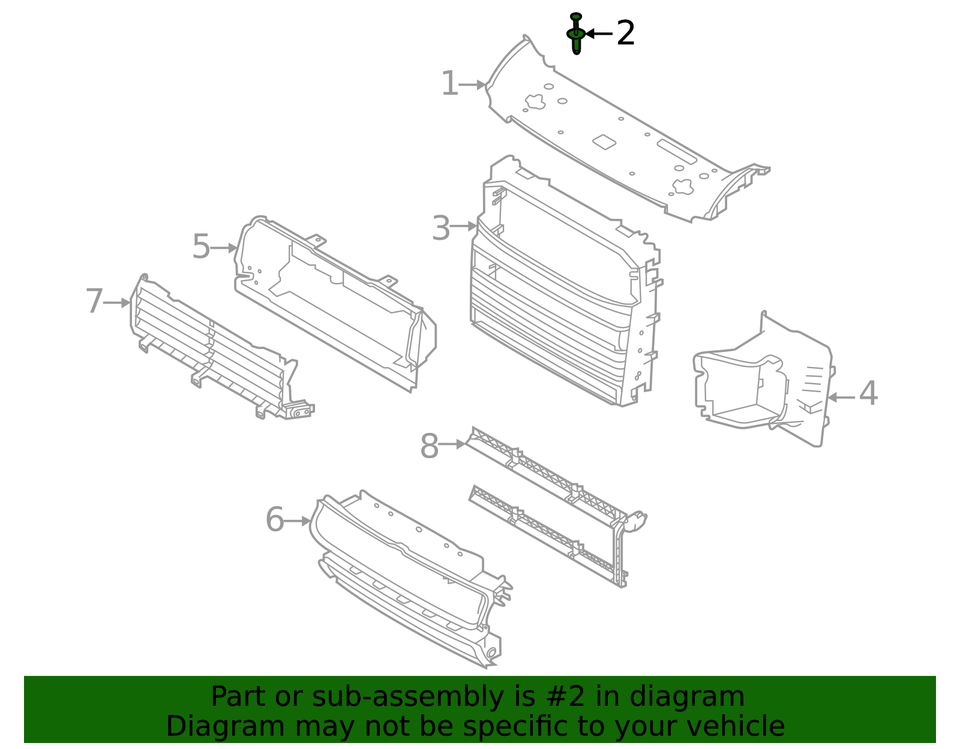 2
1
3
5
7
4
8
6

Part or sub-assembly is #2 in diagram
Diagram may not be specific to your vehicle