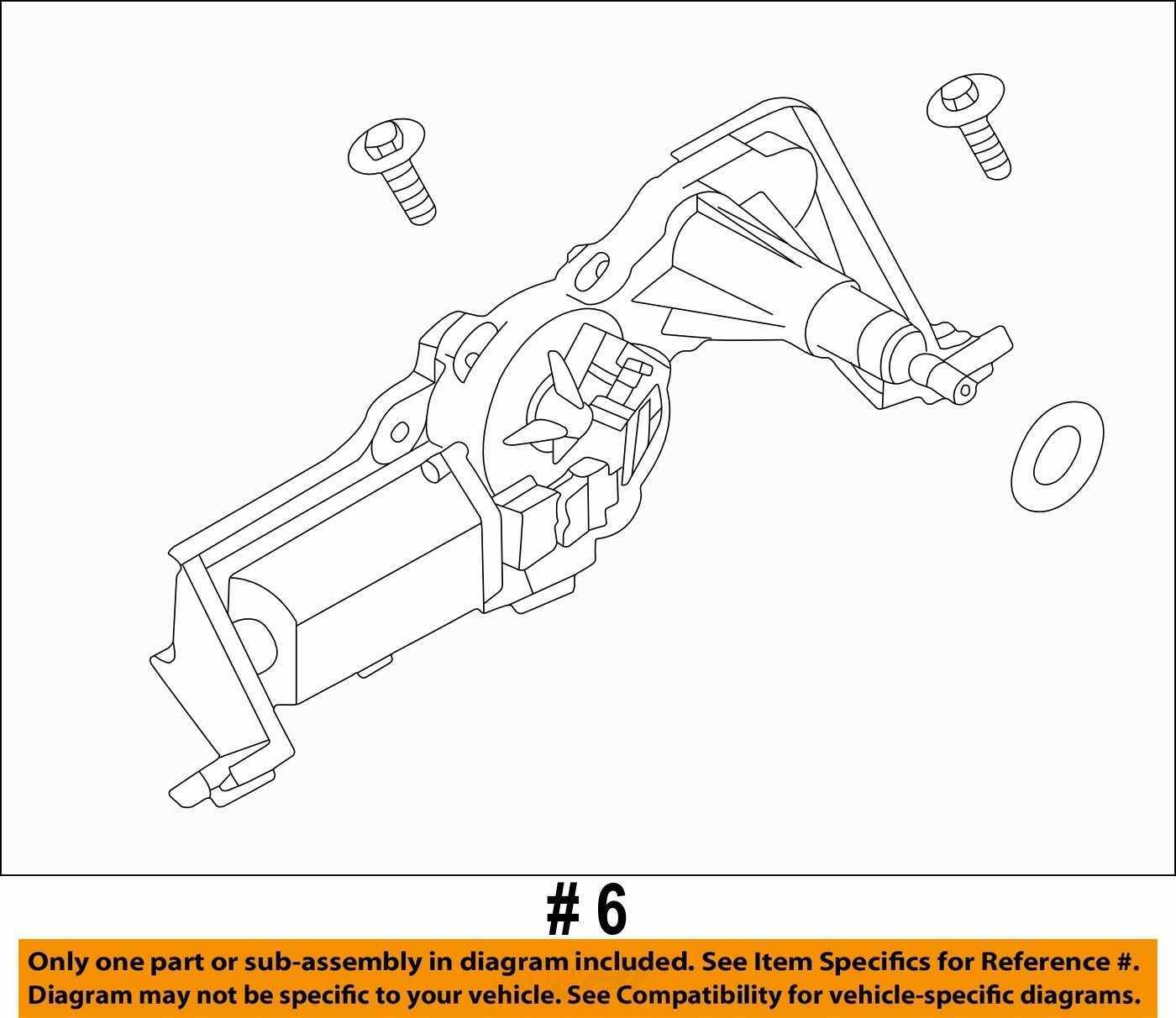 # 6

Only one part or sub-assembly in diagram included. See Item Specifics for Reference #.
Diagram may not be specific to your vehicle. See Compatibility for vehicle-specific diagrams.