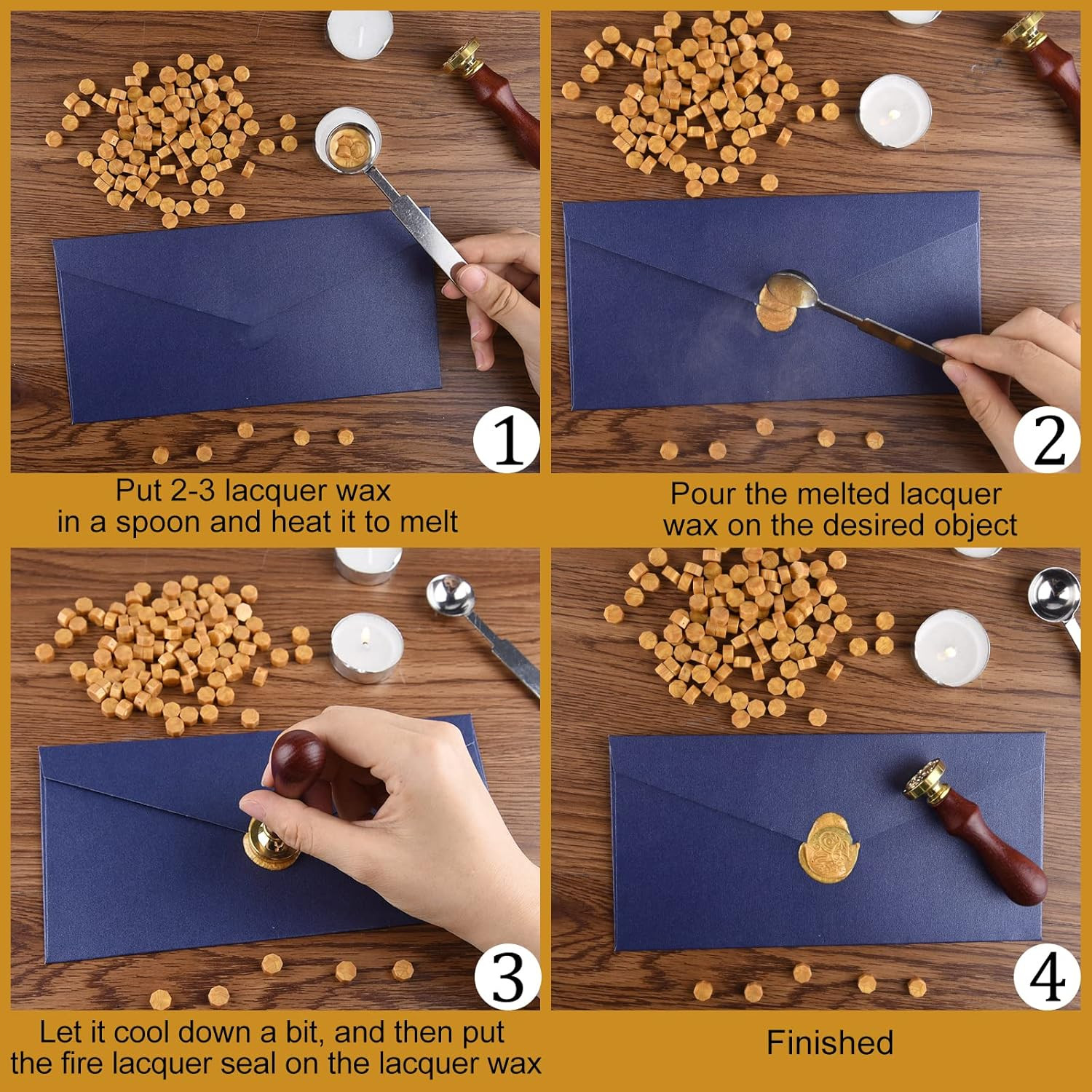 1

Put 2-3 lacquer wax in a spoon and heat it to melt

2

Pour the melted lacquer wax on the desired object

3

Let it cool down a bit, and then put the fire lacquer seal on the lacquer wax

4

Finished