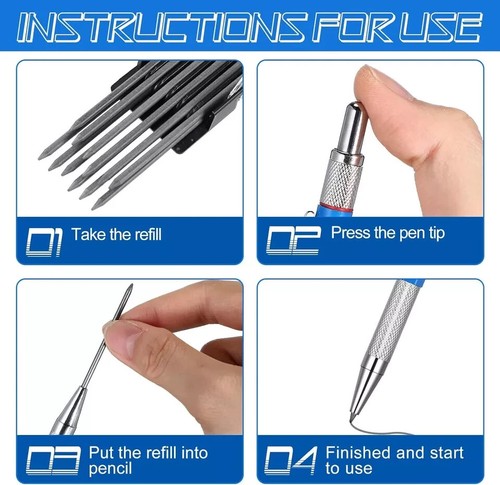 INSTRUCTIONS FOR USE

01 Take the refill

02 Press the pen tip

03 Put the refill into pencil

04 Finished and start to use