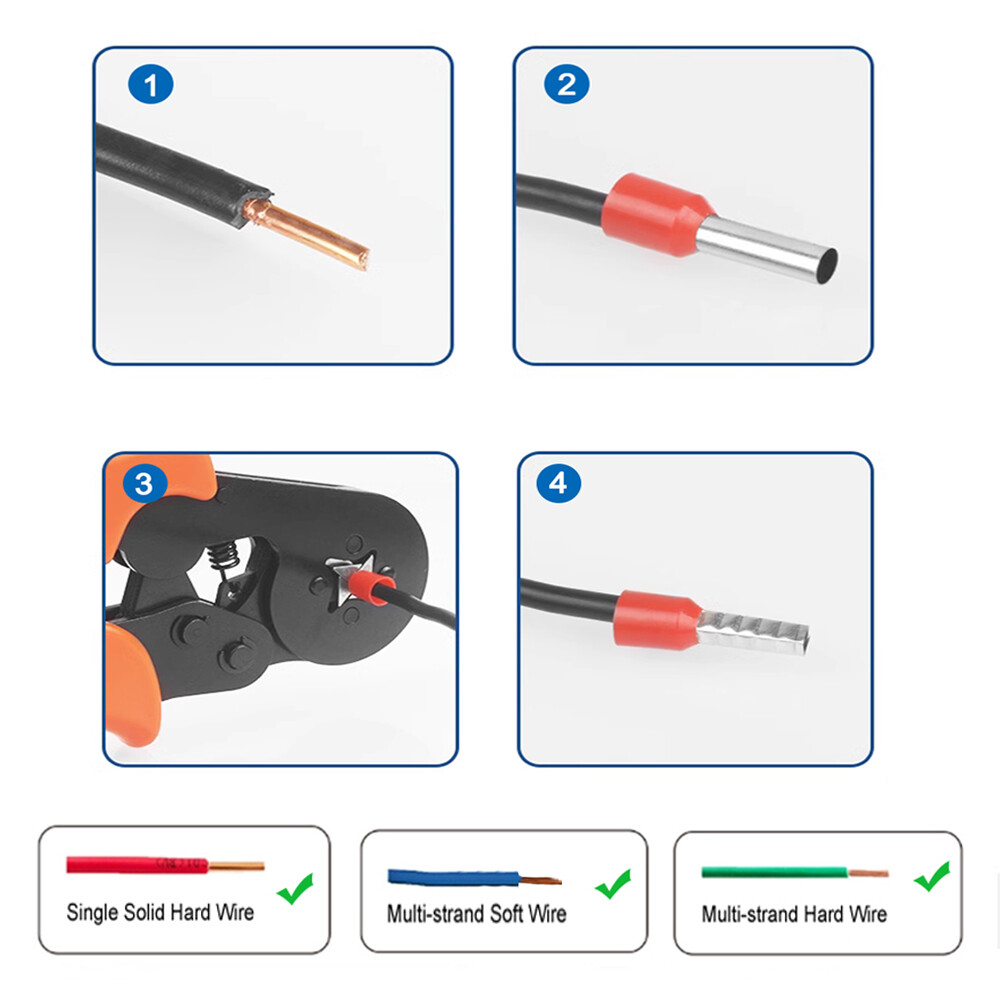 1

2

3

4

Single Solid Hard Wire

Multi-strand Soft Wire

Multi-strand Hard Wire