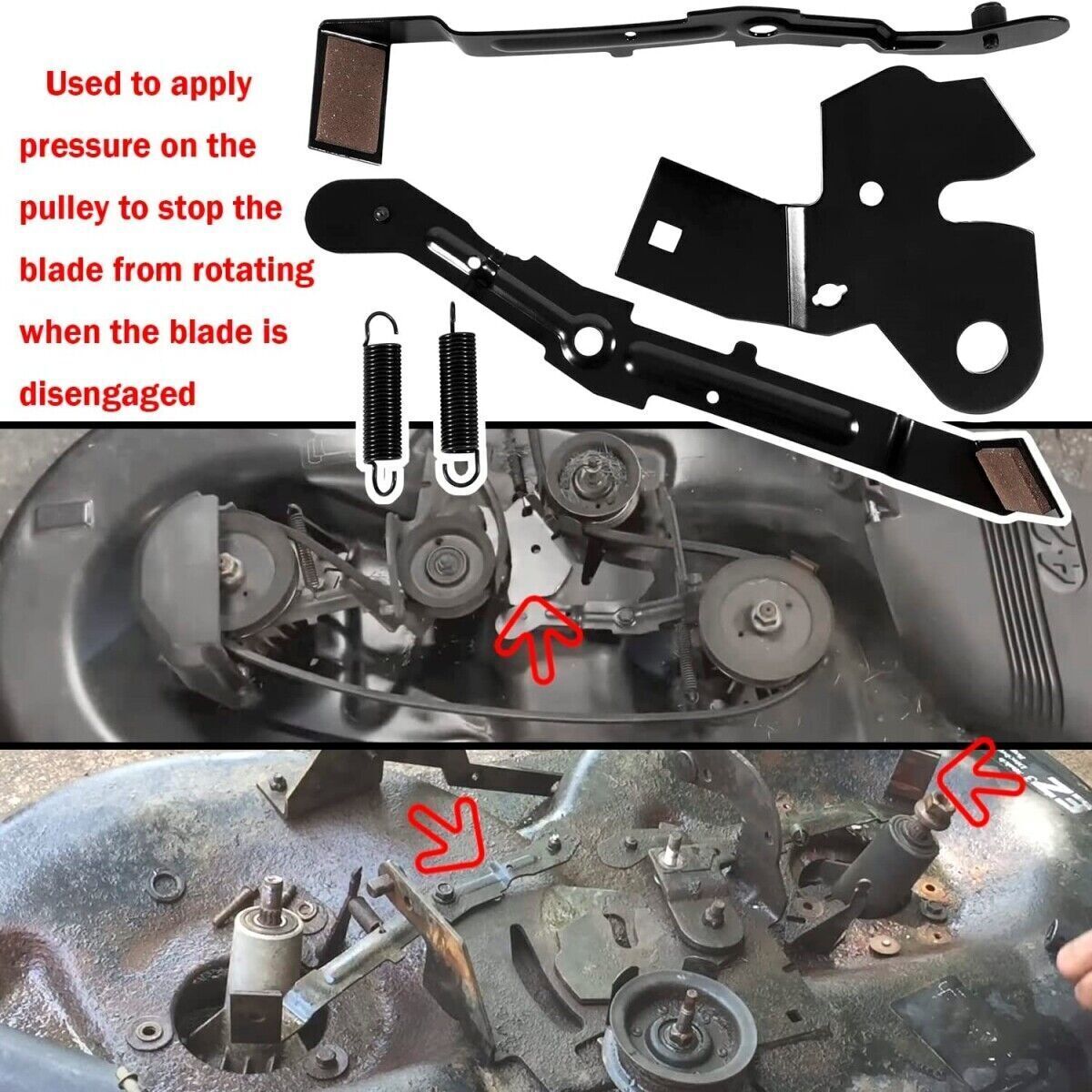 Used to apply pressure on the pulley to stop the blade from rotating when the blade is disengaged