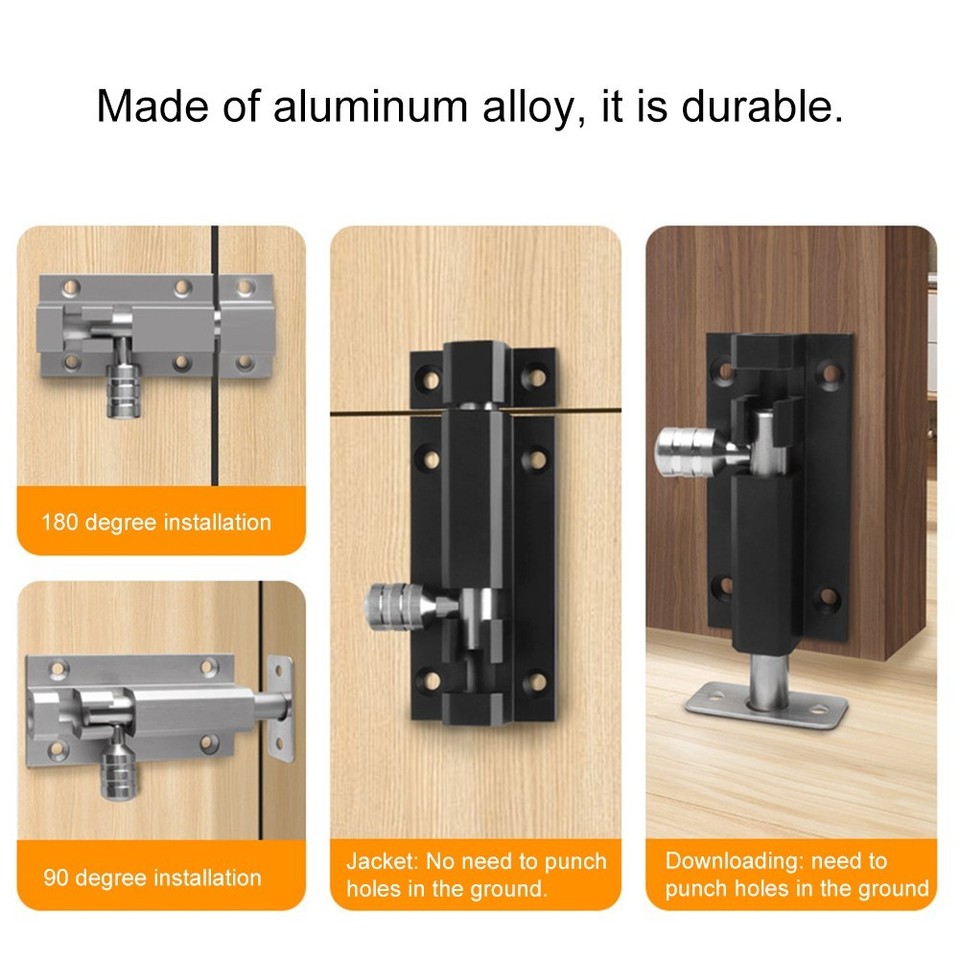 Made of aluminum alloy, it is durable.

180 degree installation

90 degree installation

Jacket: No need to punch holes in the ground.

Downloading: need to punch holes in the ground