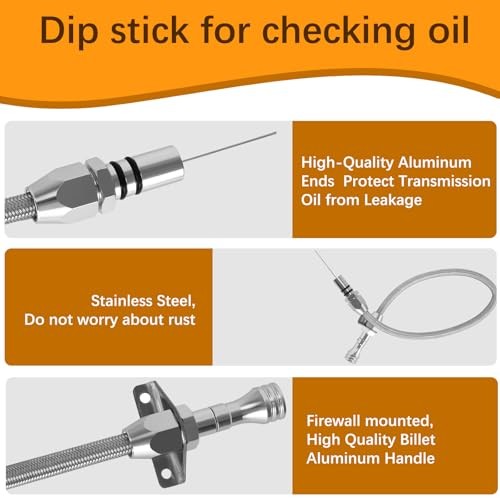 Dip stick for checking oil

High-Quality Aluminum Ends Protect Transmission Oil from Leakage

Stainless Steel, Do not worry about rust

Firewall mounted, High Quality Billet Aluminum Handle