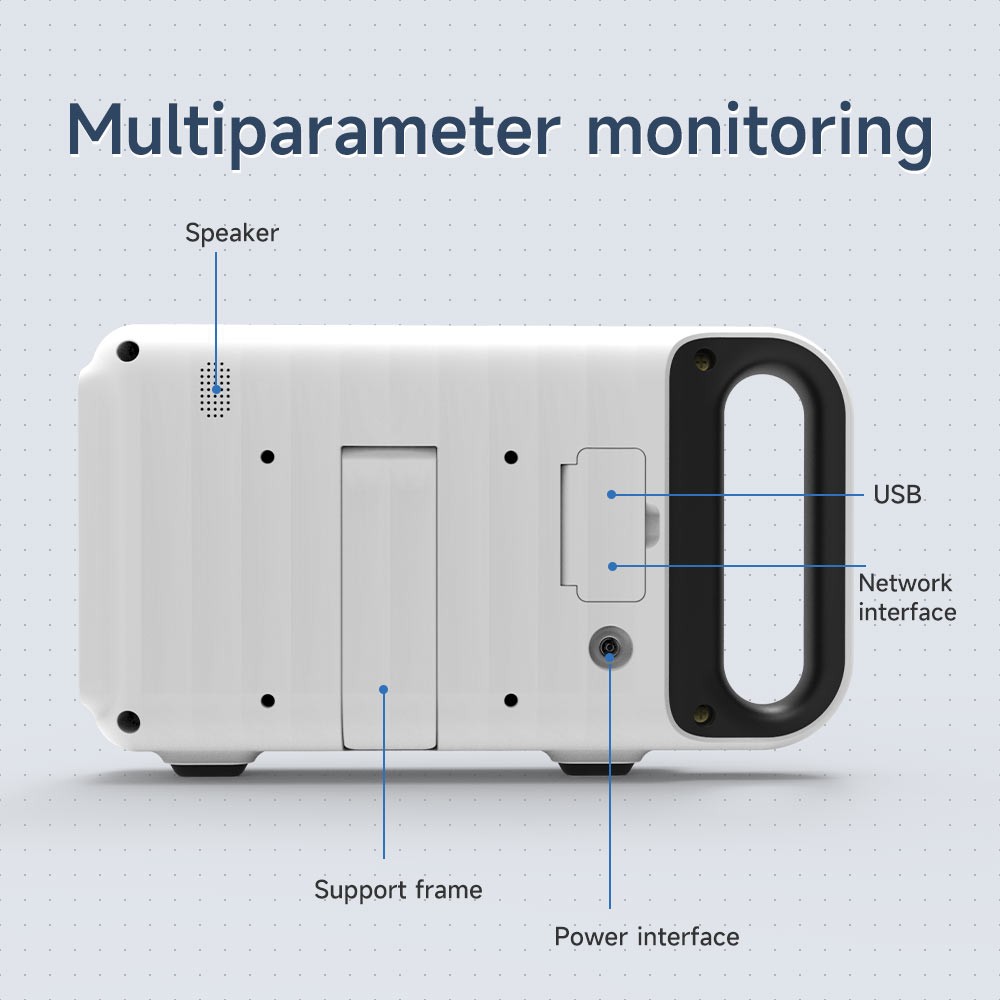 Multiparameter monitoring

Speaker

USB

Network interface

Support frame

Power interface