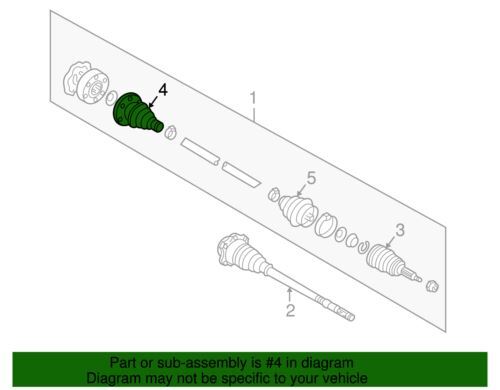 4
1
5
3
2

Part or sub-assembly is #4 in diagram
Diagram may not be specific to your vehicle