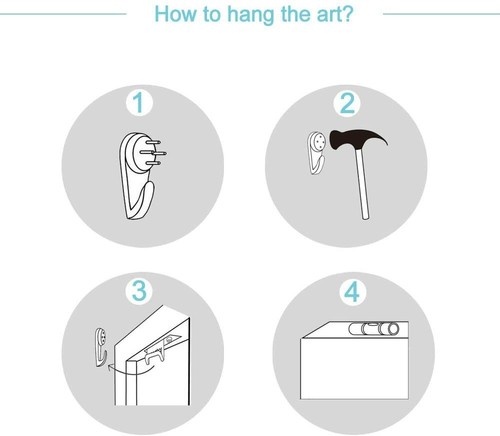 How to hang the art?

1

2

3

4