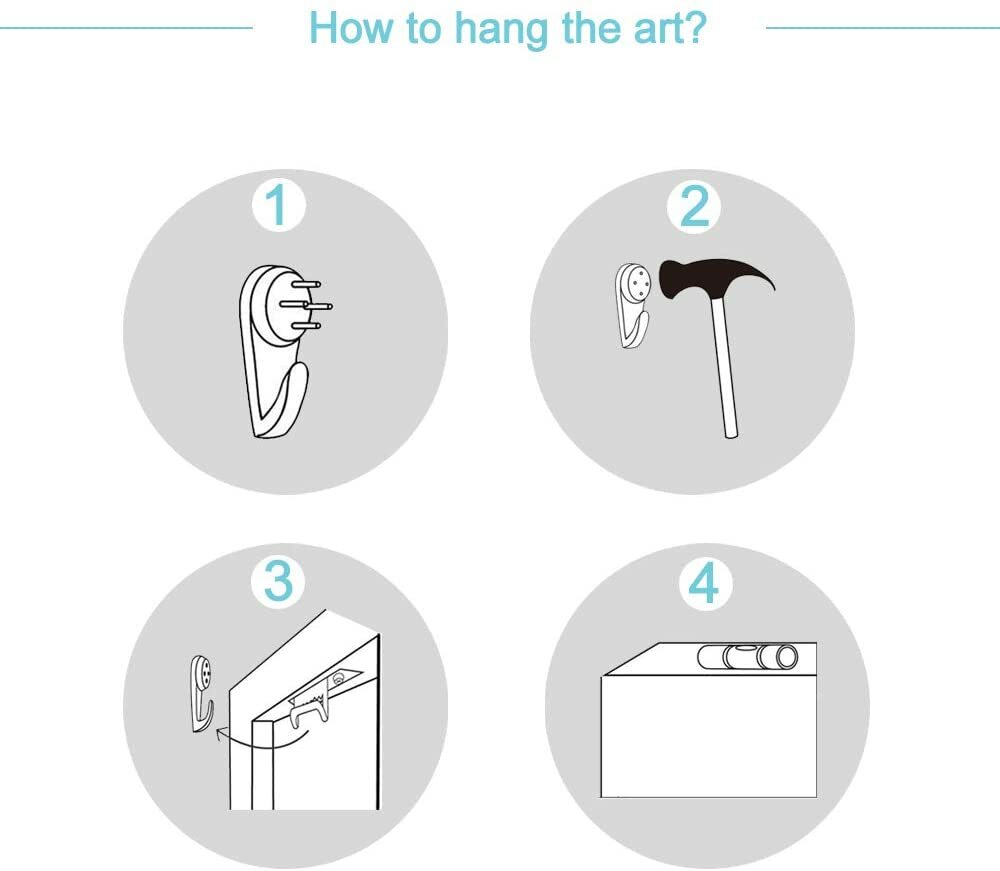 How to hang the art?

1

2

3

4