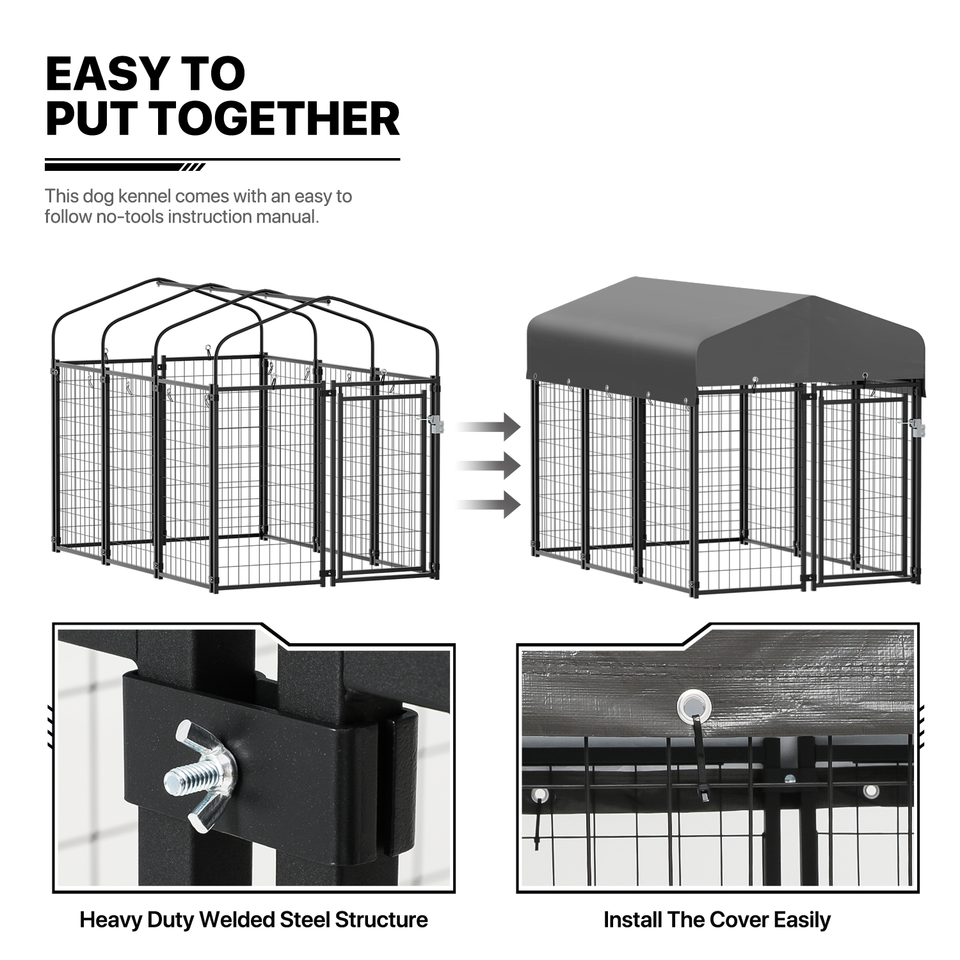 EASY TO
PUT TOGETHER

This dog kennel comes with an easy to follow no-tools instruction manual.

Heavy Duty Welded Steel Structure

Install The Cover Easily