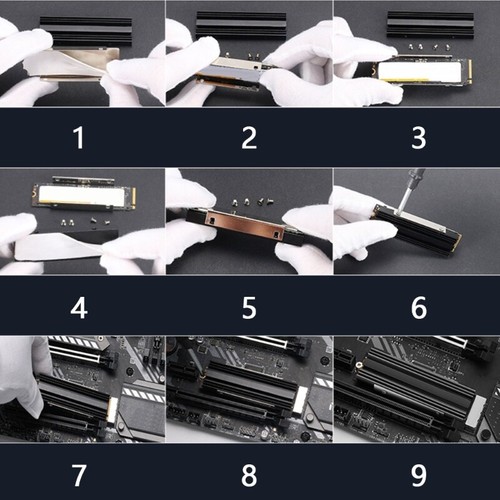 1 2 3

4 5 6

7 8 9