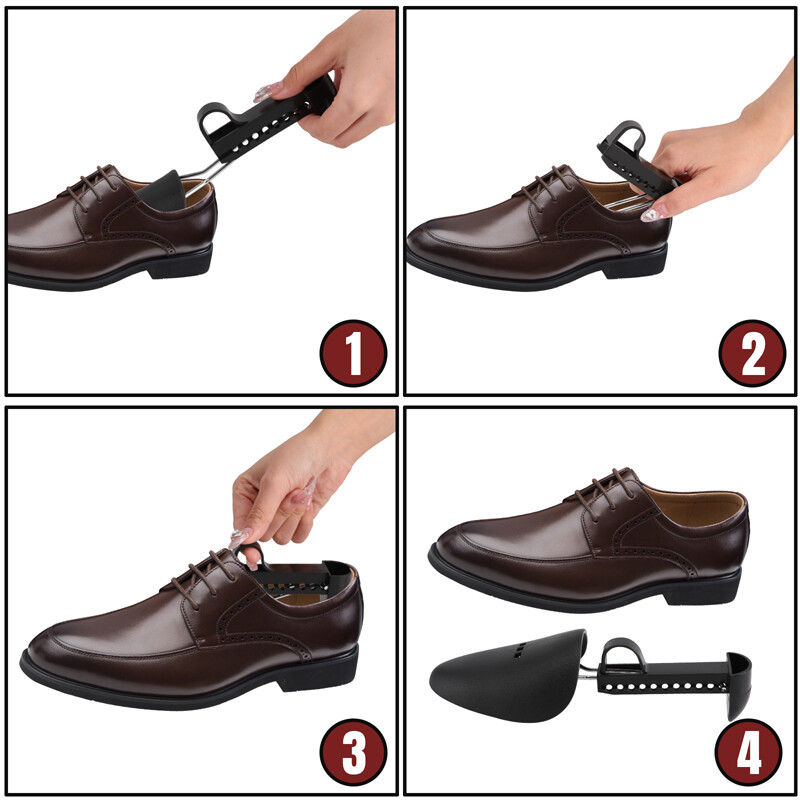 1

2

3

4