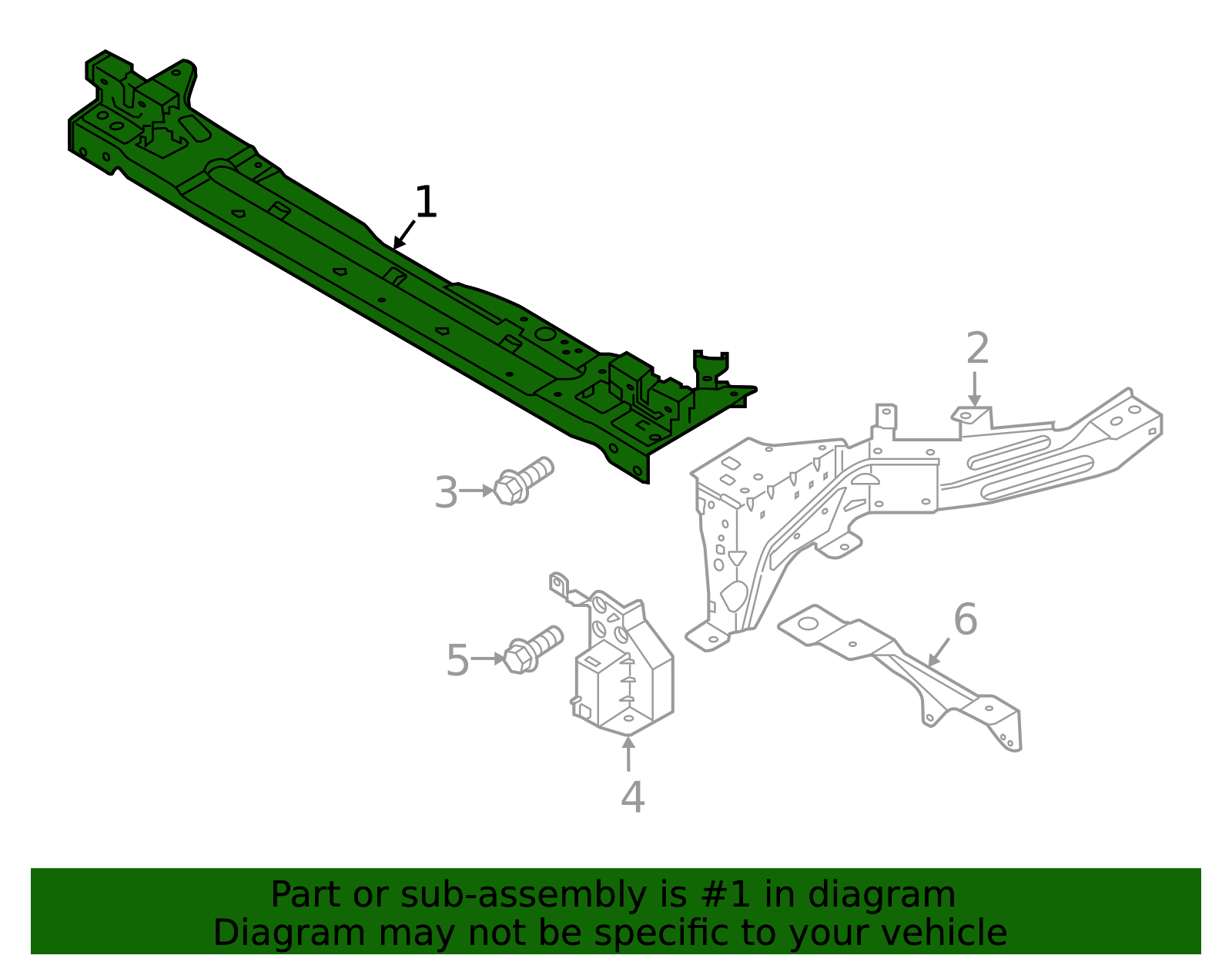 1
2
3
5
6
4

Part or sub-assembly is #1 in diagram
Diagram may not be specific to your vehicle