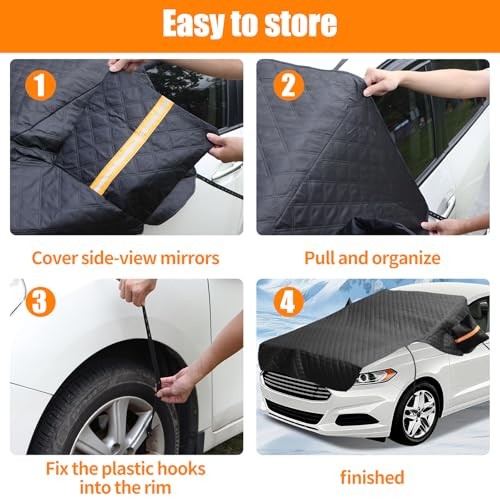 Easy to store

1

Cover side-view mirrors

2

Pull and organize

3

Fix the plastic hooks into the rim

4

finished