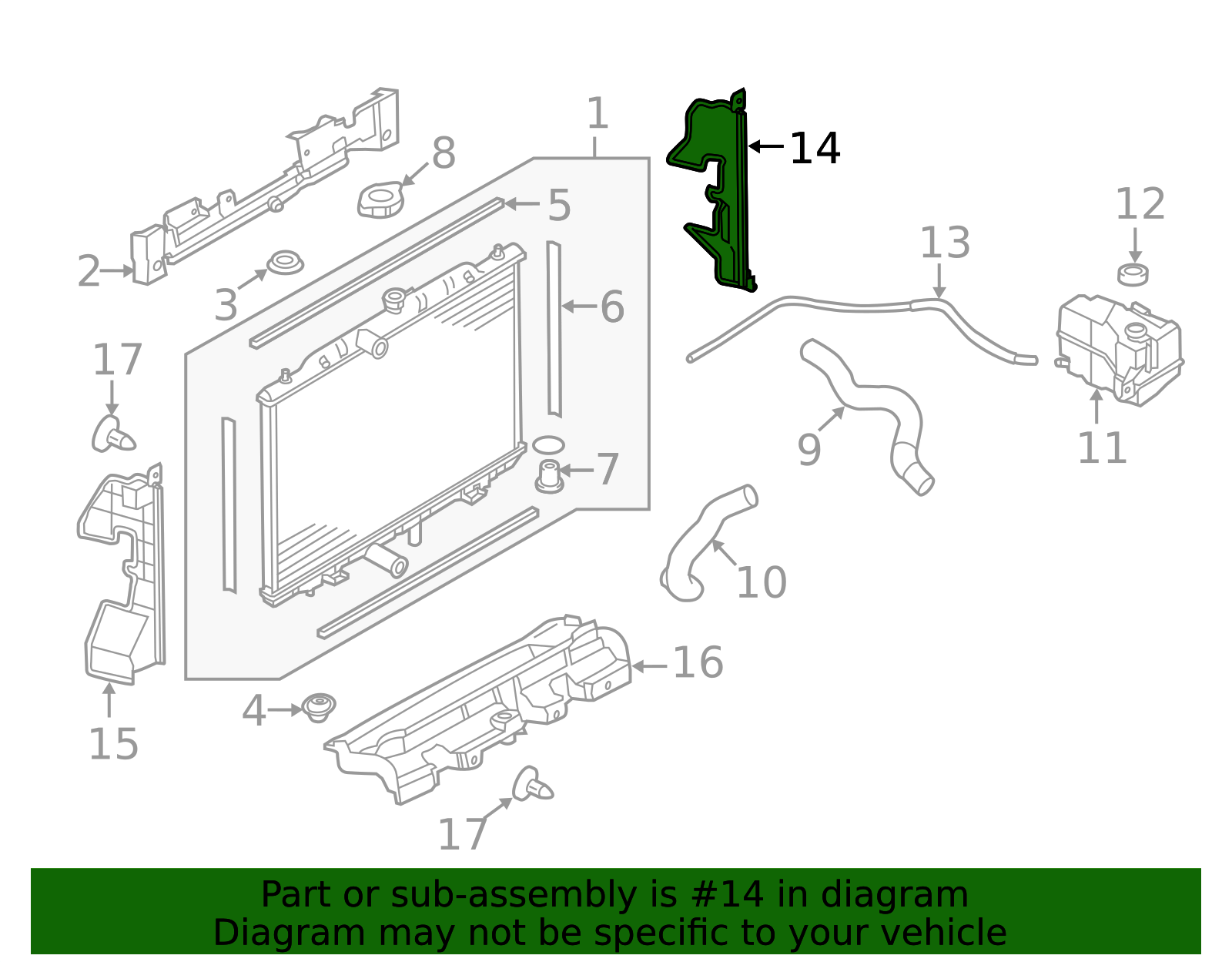 1
14
8
5
2
3
6
12
13
17
7
9
11
10
16
4
15
17

Part or sub-assembly is #14 in diagram
Diagram may not be specific to your vehicle