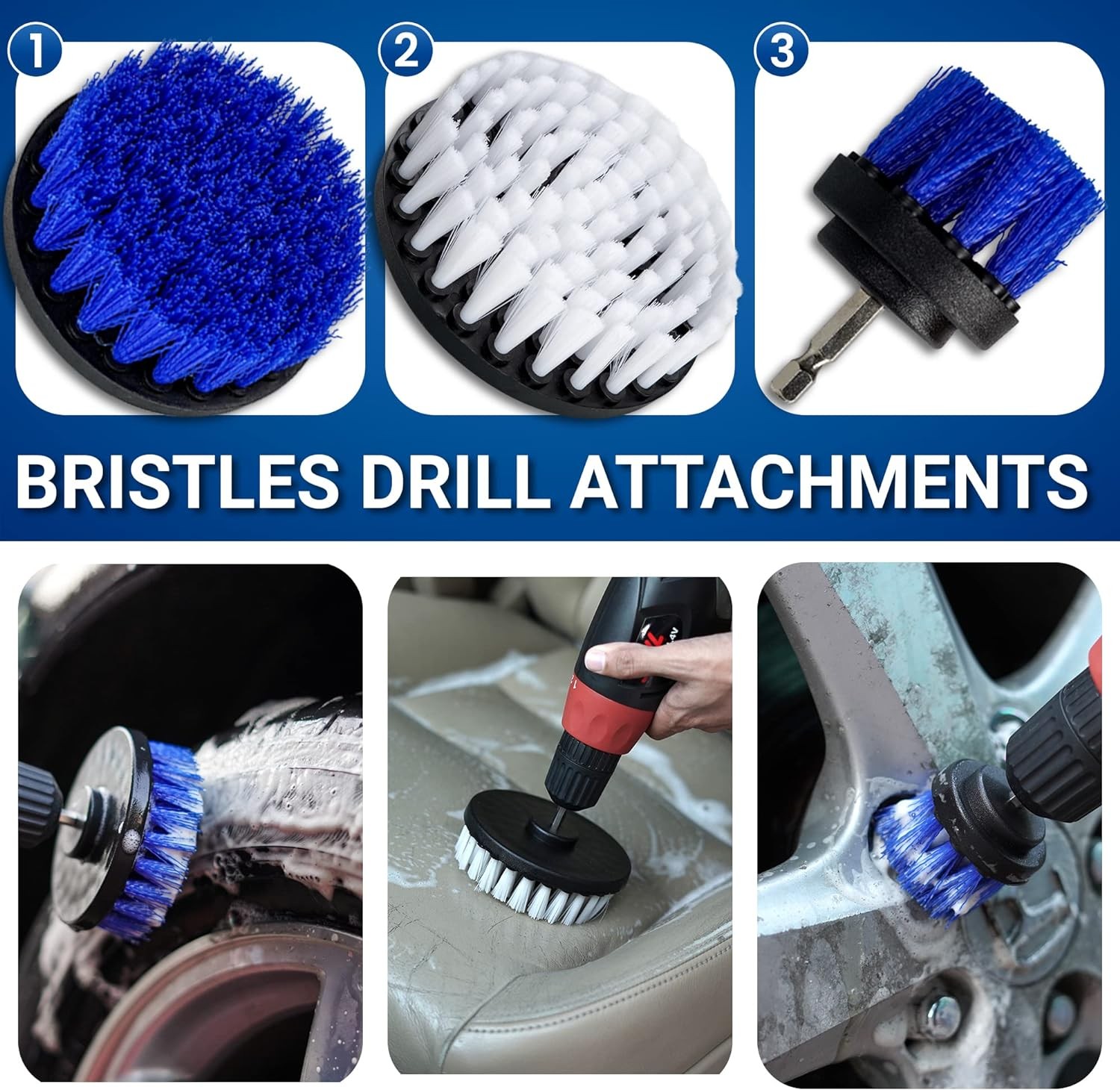 1
2
3
BRISTLES DRILL ATTACHMENTS