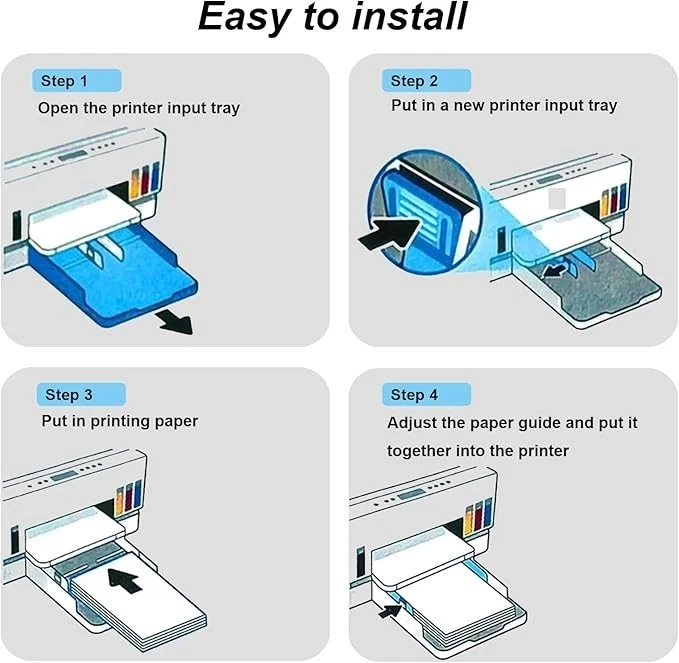 Easy to install

Step 1
Open the printer input tray

Step 2
Put in a new printer input tray

Step 3
Put in printing paper

Step 4
Adjust the paper guide and put it together into the printer