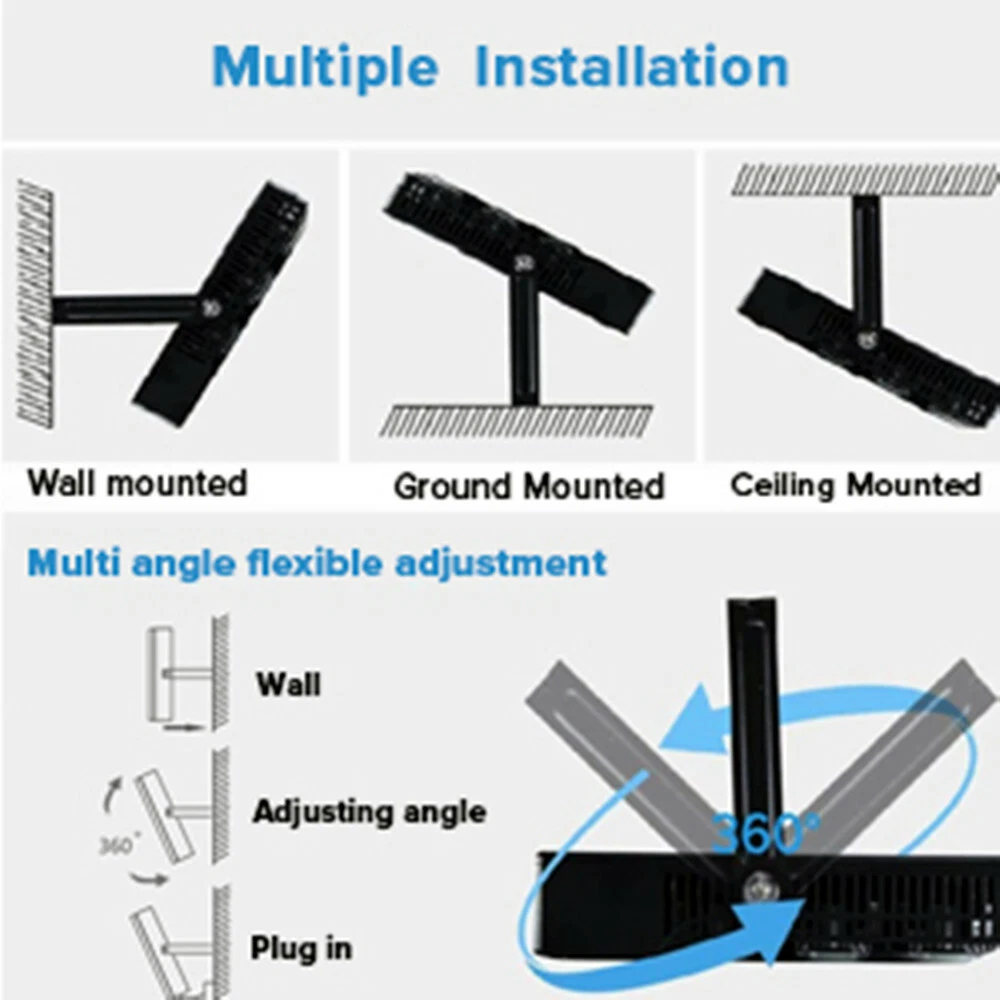 Multiple Installation

Wall mounted

Ground Mounted

Ceiling Mounted

Multi angle flexible adjustment

Wall

360°

Adjusting angle

Plug in

360°