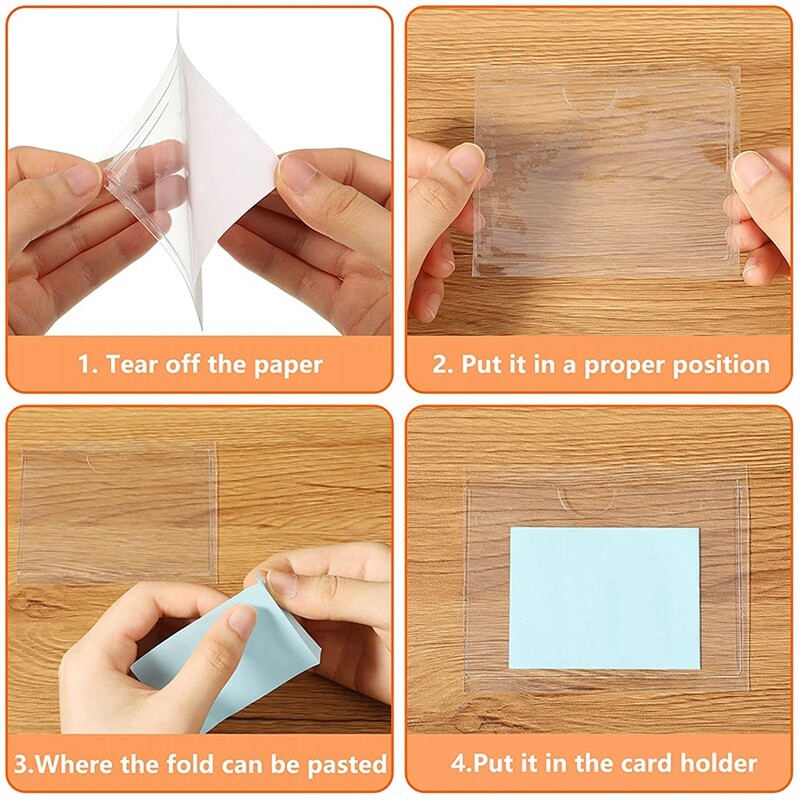 1. Tear off the paper

2. Put it in a proper position

3.Where the fold can be pasted

4.Put it in the card holder