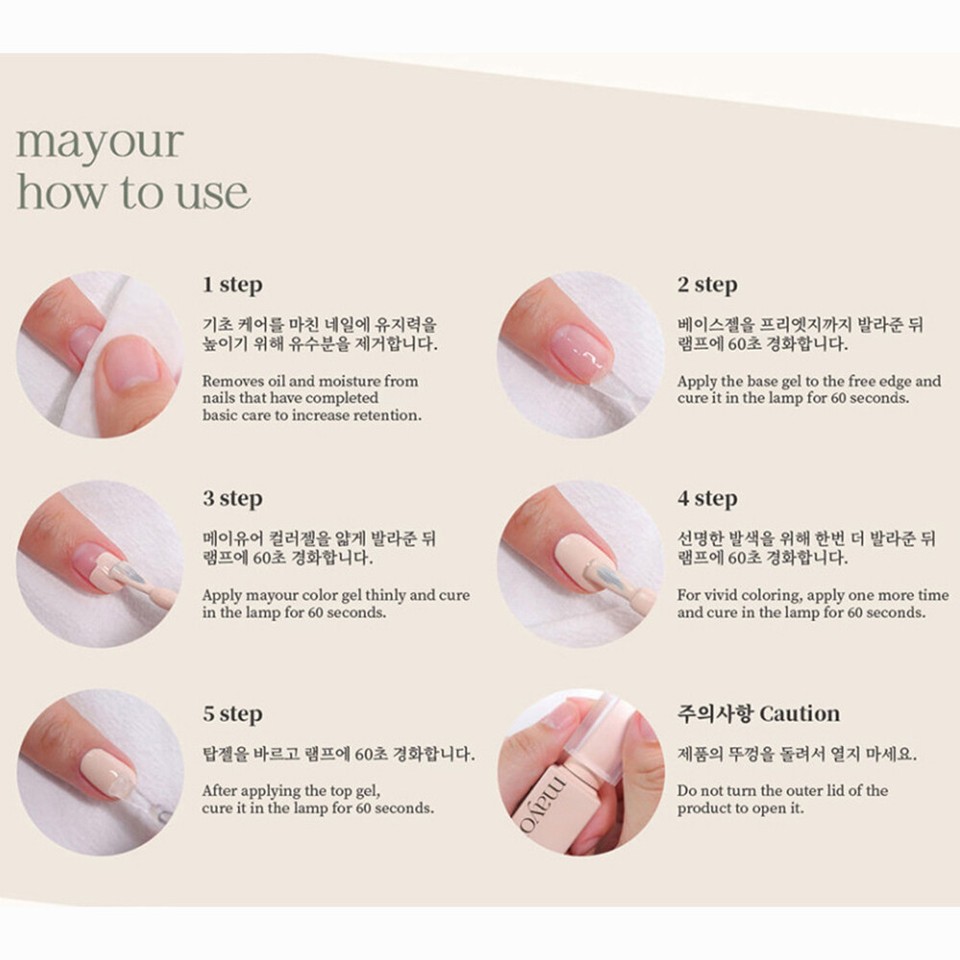 mayour
how to use

1 step

기초 케어를 마친 네일에 유지력을 높이기 위해 유수분을 제거합니다.

Removes oil and moisture from nails that have completed basic care to increase retention.

2 step

베이스젤을 프리엣지까지 발라준 뒤 램프에 60초 경화합니다.

Apply the base gel to the free edge and cure it in the lamp for 60 seconds.

3 step

메이유어 컬러젤을 얇게 발라준 뒤 램프에 60초 경화합니다.

Apply mayour color gel thinly and cure in the lamp for 60 seconds.

4 step

선명한 발색을 위해 한번 더 발라준 뒤 램프에 60초 경화합니다.

For vivid coloring, apply one more time and cure in the lamp for 60 seconds.

5 step

탑젤을 바르고 램프에 60초 경화합니다.

After applying the top gel, cure it in the lamp for 60 seconds.

주의사항 Caution

제품의 뚜껑을 돌려서 열지 마세요.

Do not turn the outer lid of the product to open it.

mayo