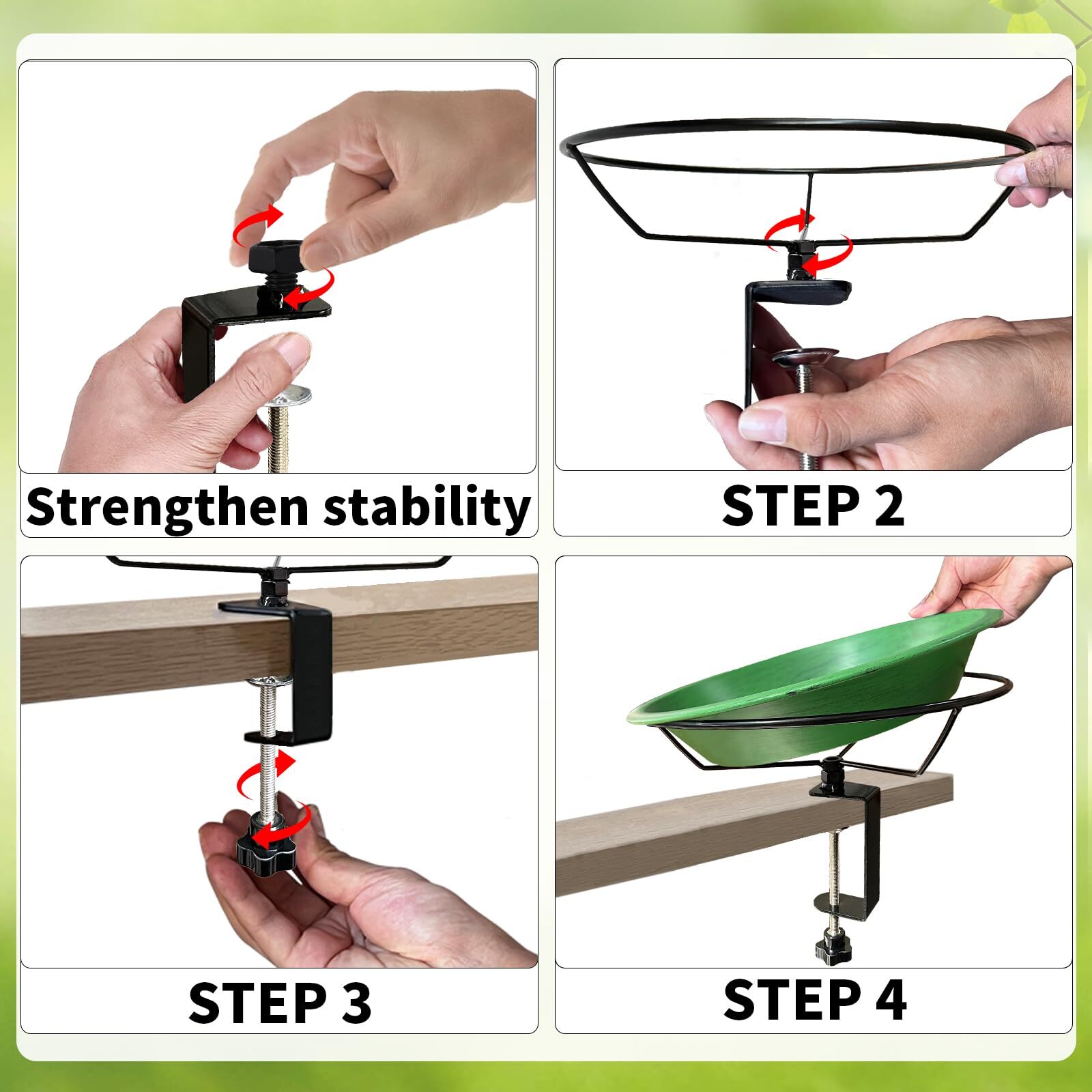 Strengthen stability

STEP 2

STEP 3

STEP 4