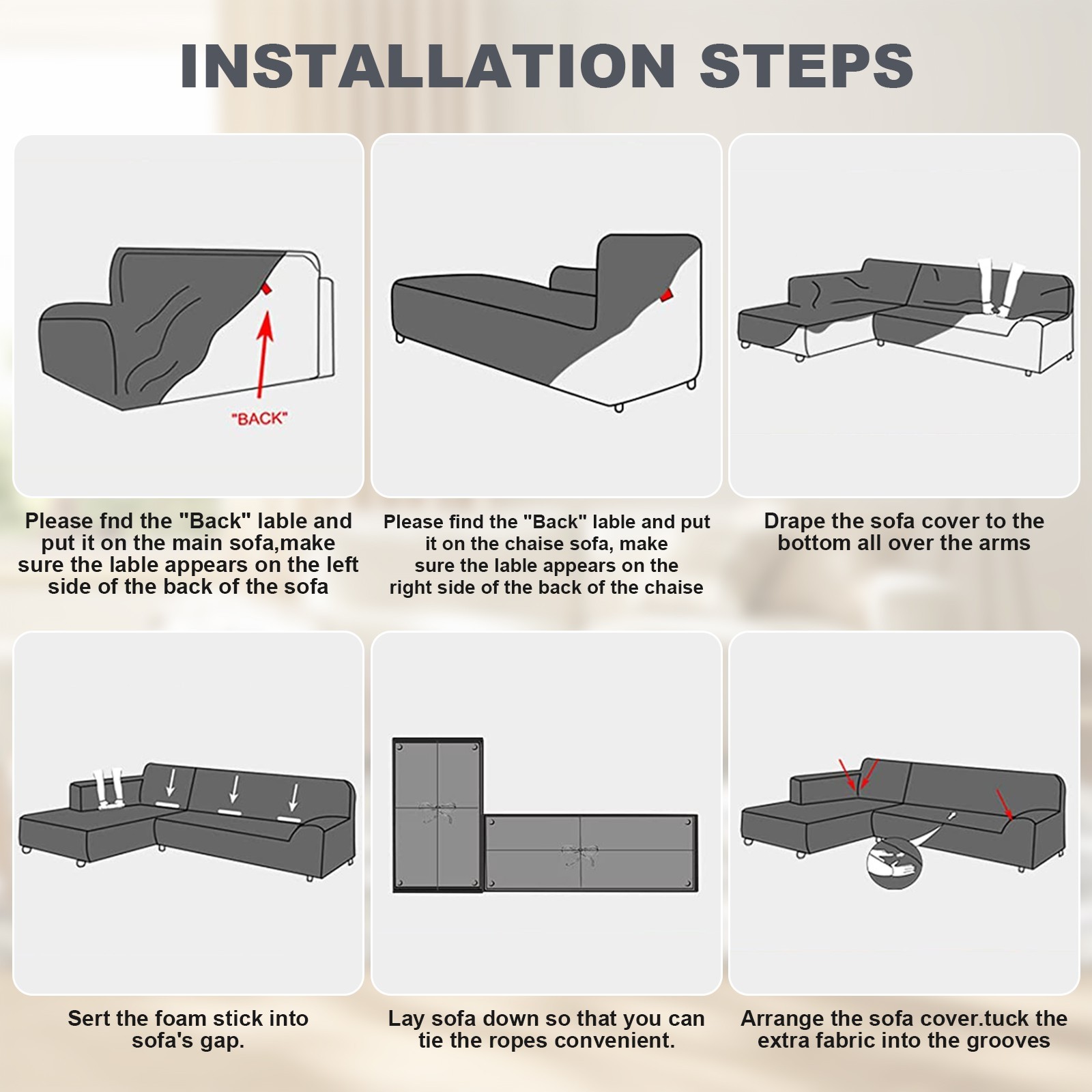 INSTALLATION STEPS

"BACK"

Please fnd the "Back" lable and put it on the main sofa,make sure the lable appears on the left side of the back of the sofa

Please find the "Back" lable and put it on the chaise sofa, make sure the lable appears on the right side of the back of the chaise

Drape the sofa cover to the bottom all over the arms

Sert the foam stick into sofa's gap.

Lay sofa down so that you can tie the ropes convenient.

Arrange the sofa cover.tuck the extra fabric into the grooves